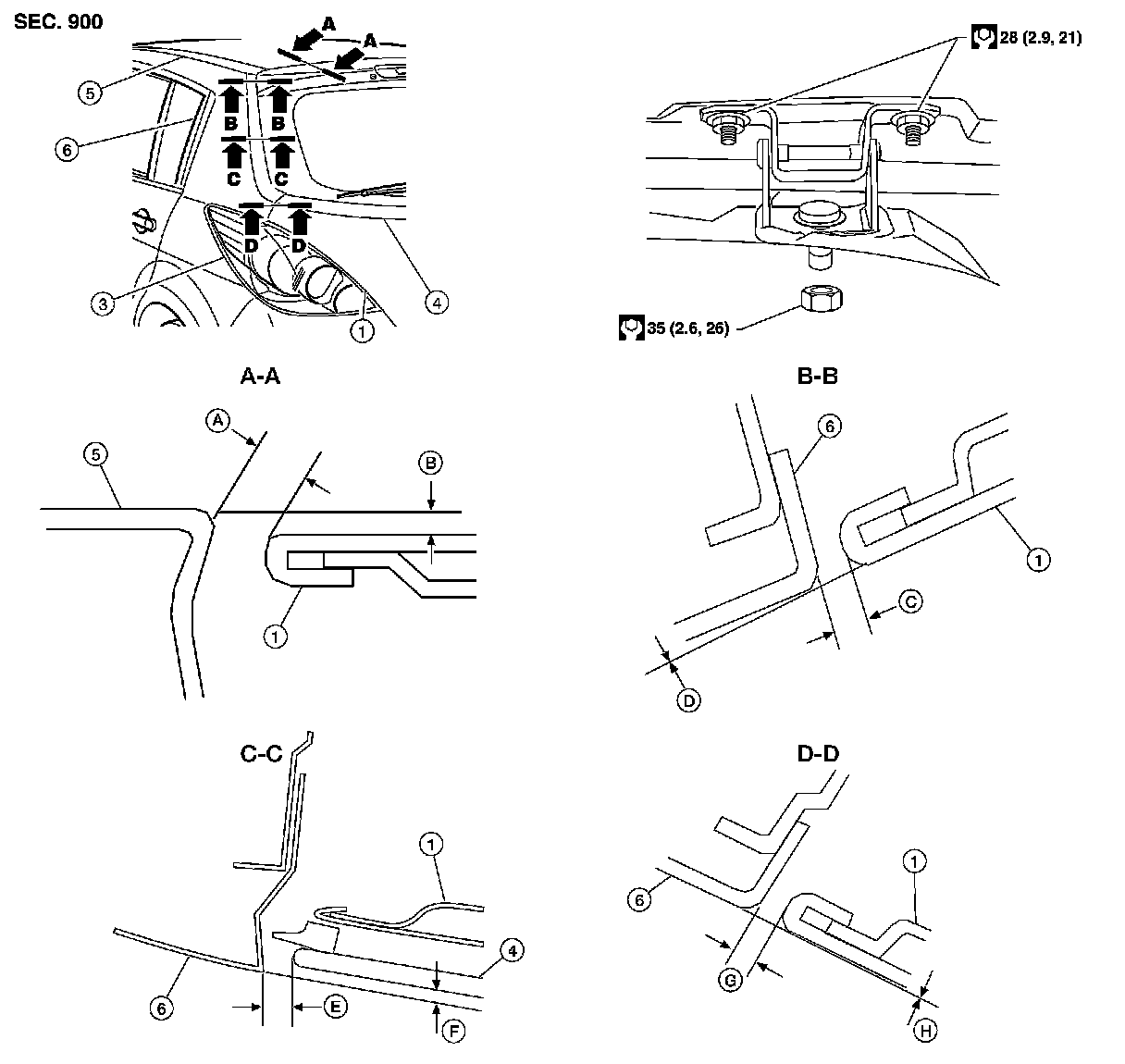 SEC. 900

A
A
5
B
B
6
C
C
D
D
3
4
1

28 (2.9, 21)

35 (2.6, 26)

A-A

A
5
B
1

B-B

6
1
C
D

C-C

1
4
6
E
F

D-D

1
6
G
H