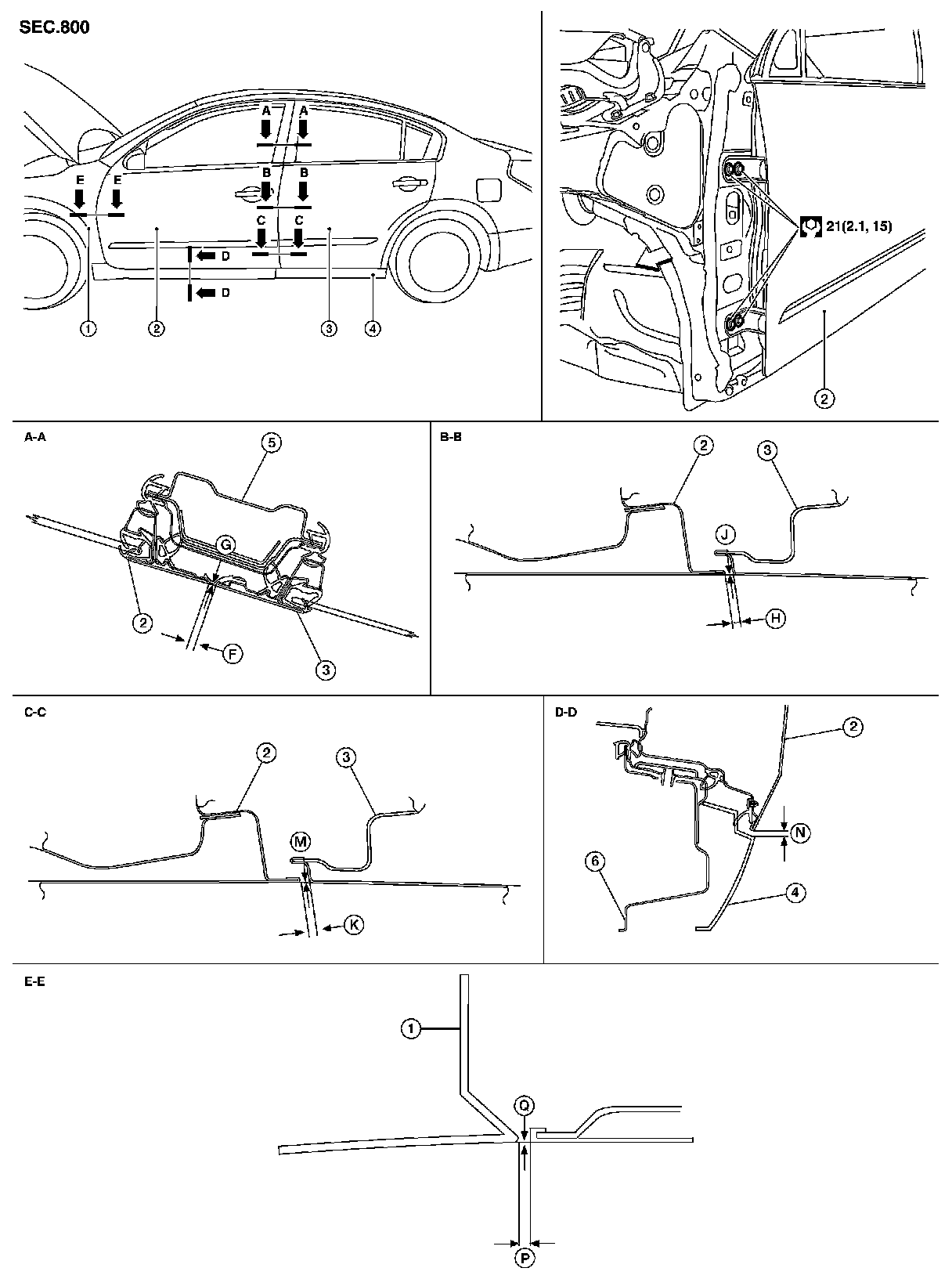 SEC.800

A A
B B
E E
C C
D
D
1 2 3 4

21(2.1, 15)
2

A-A
5
G
2
F
3

B-B
2 3
J
H

C-C
2 3
M
K

D-D
2
N
6
4

E-E
1
Q
P