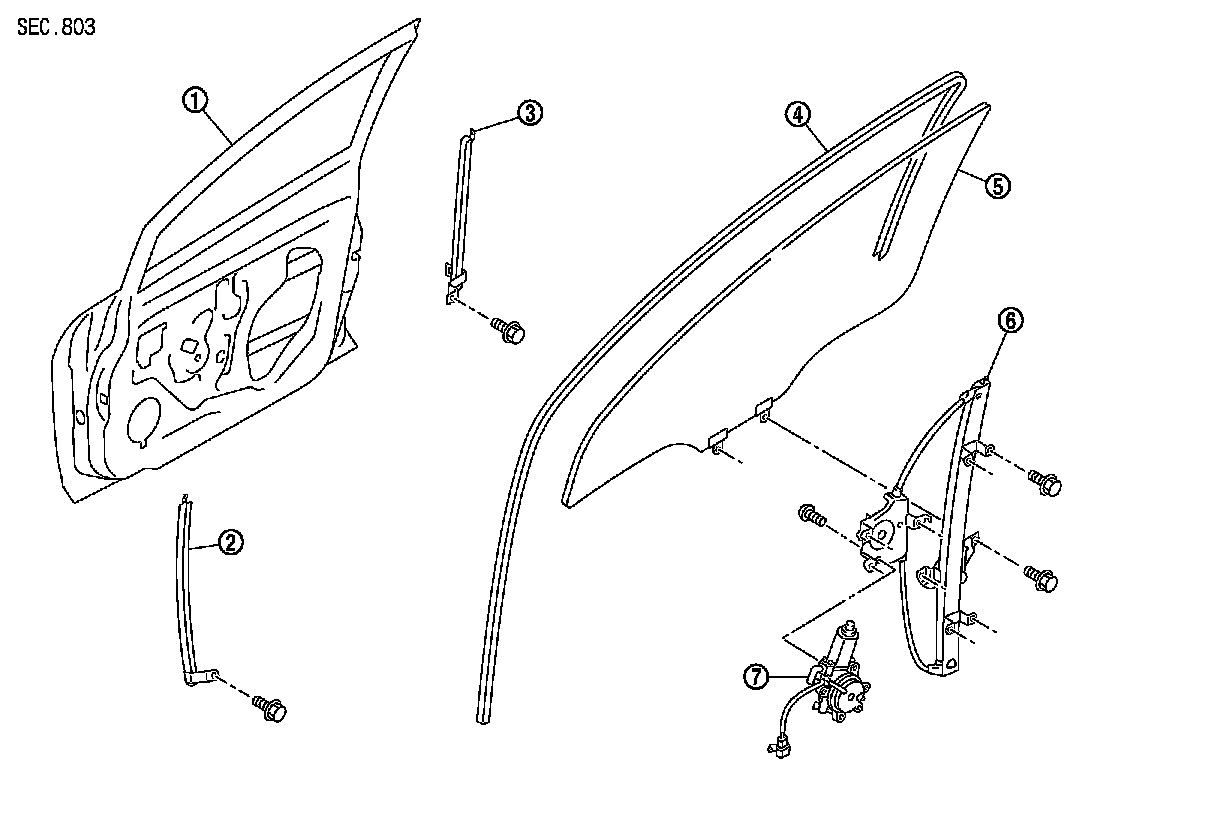 SEC.803

1
3
4
5
6
2
7