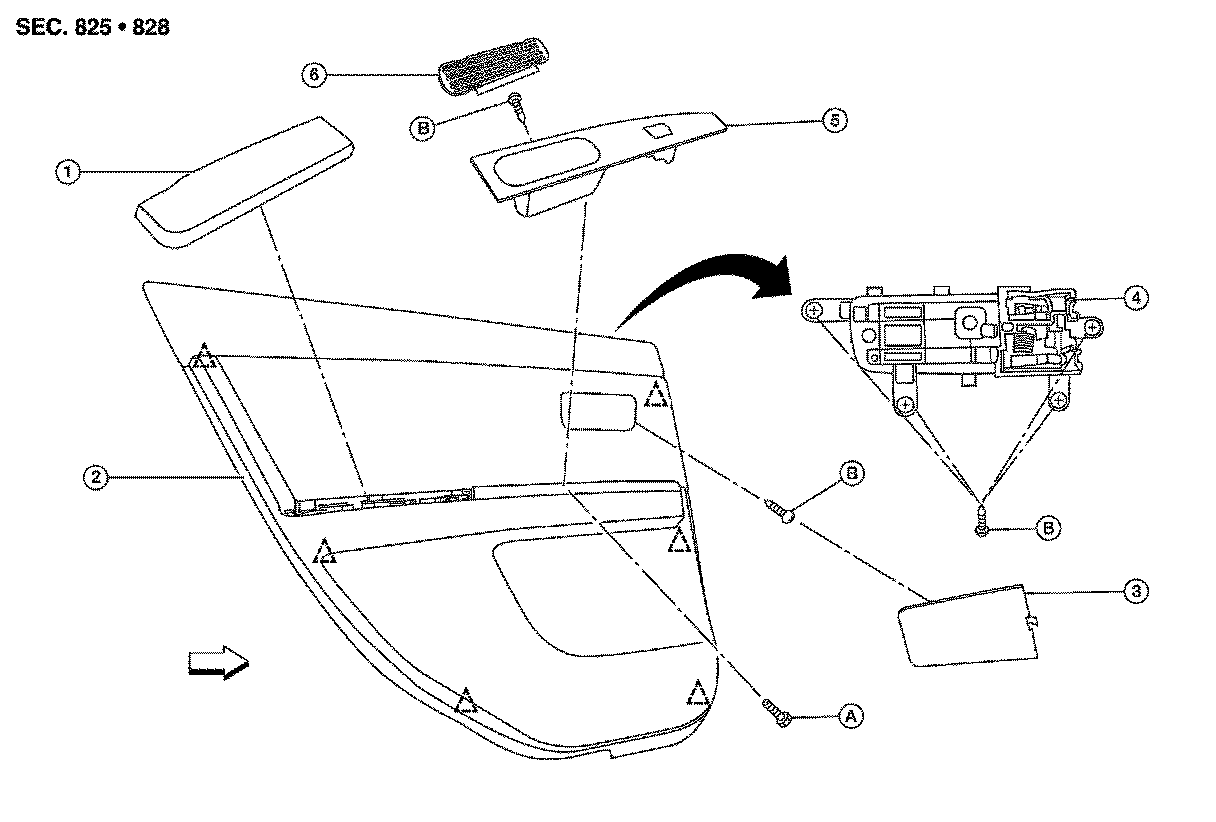 SEC. 825 • 828

6

B

5

1

4

2

B

B

3

A