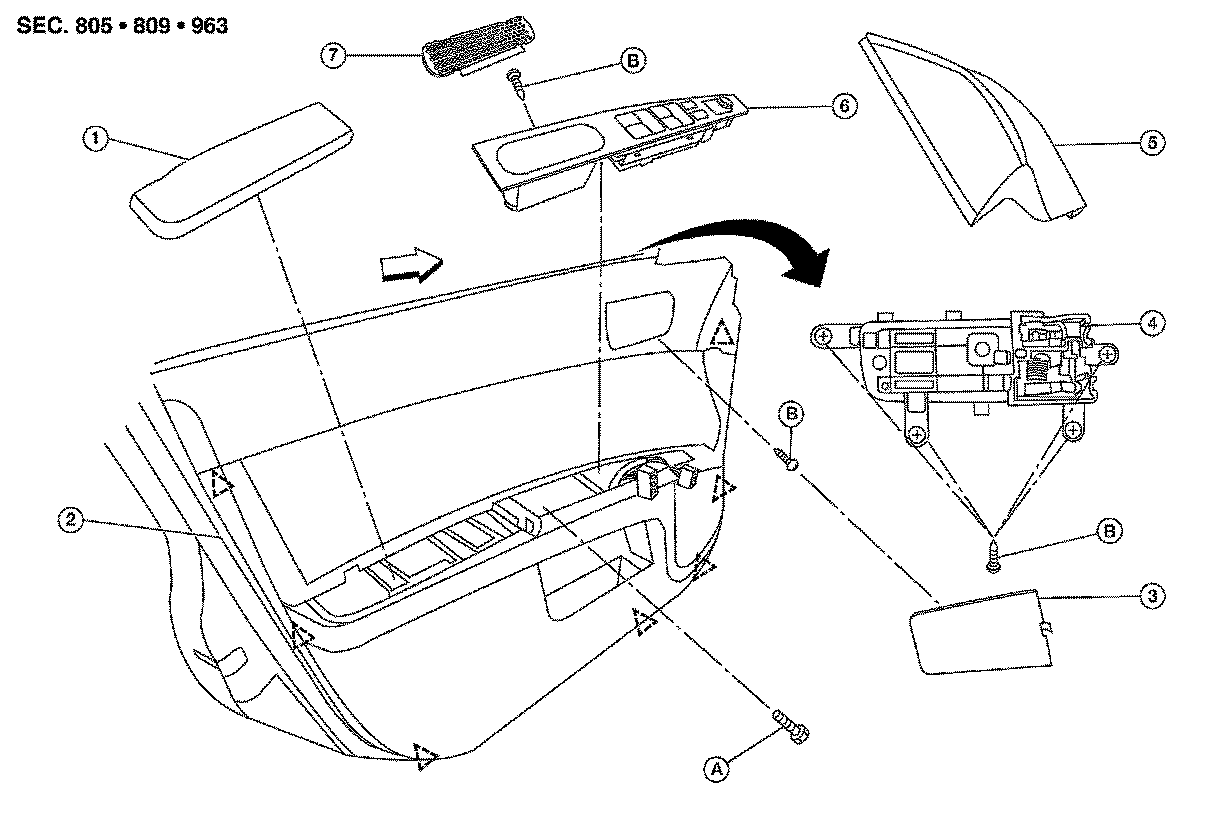 SEC. 805 • 809 • 963

7

B

6

5

1

4

B

2

B

3

A