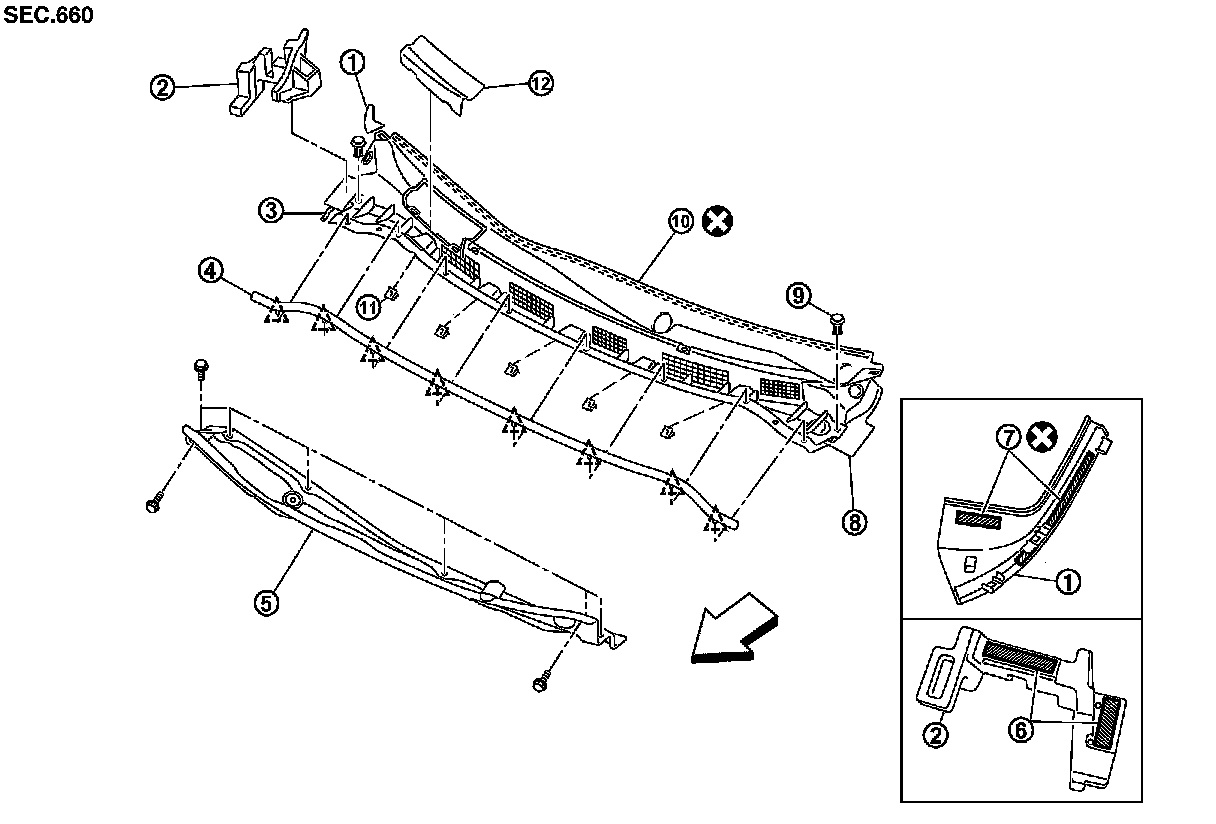 SEC.660

2
1
12
3
10
4
11
9
5
8
7
1
2
6