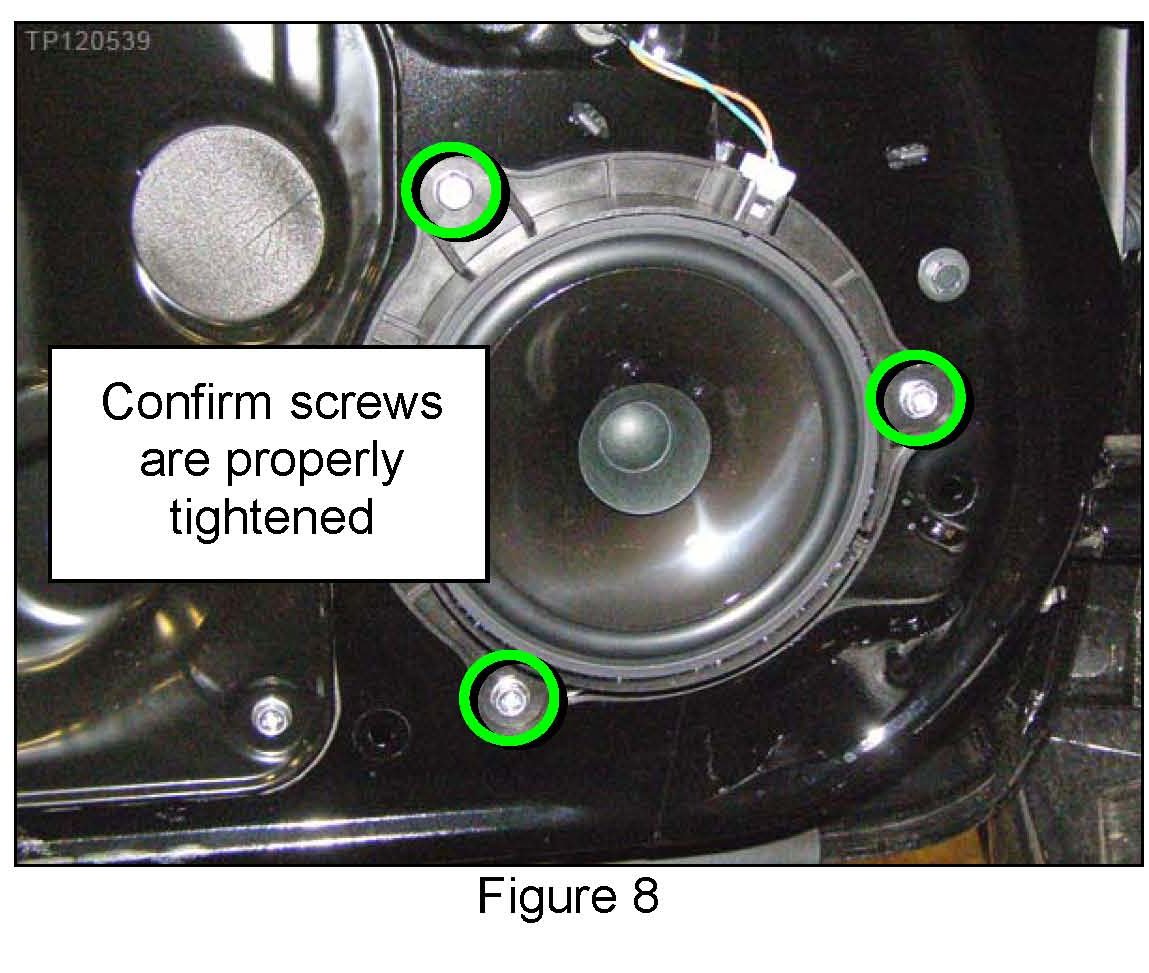 TP120539

Confirm screws are properly tightened

Figure 8