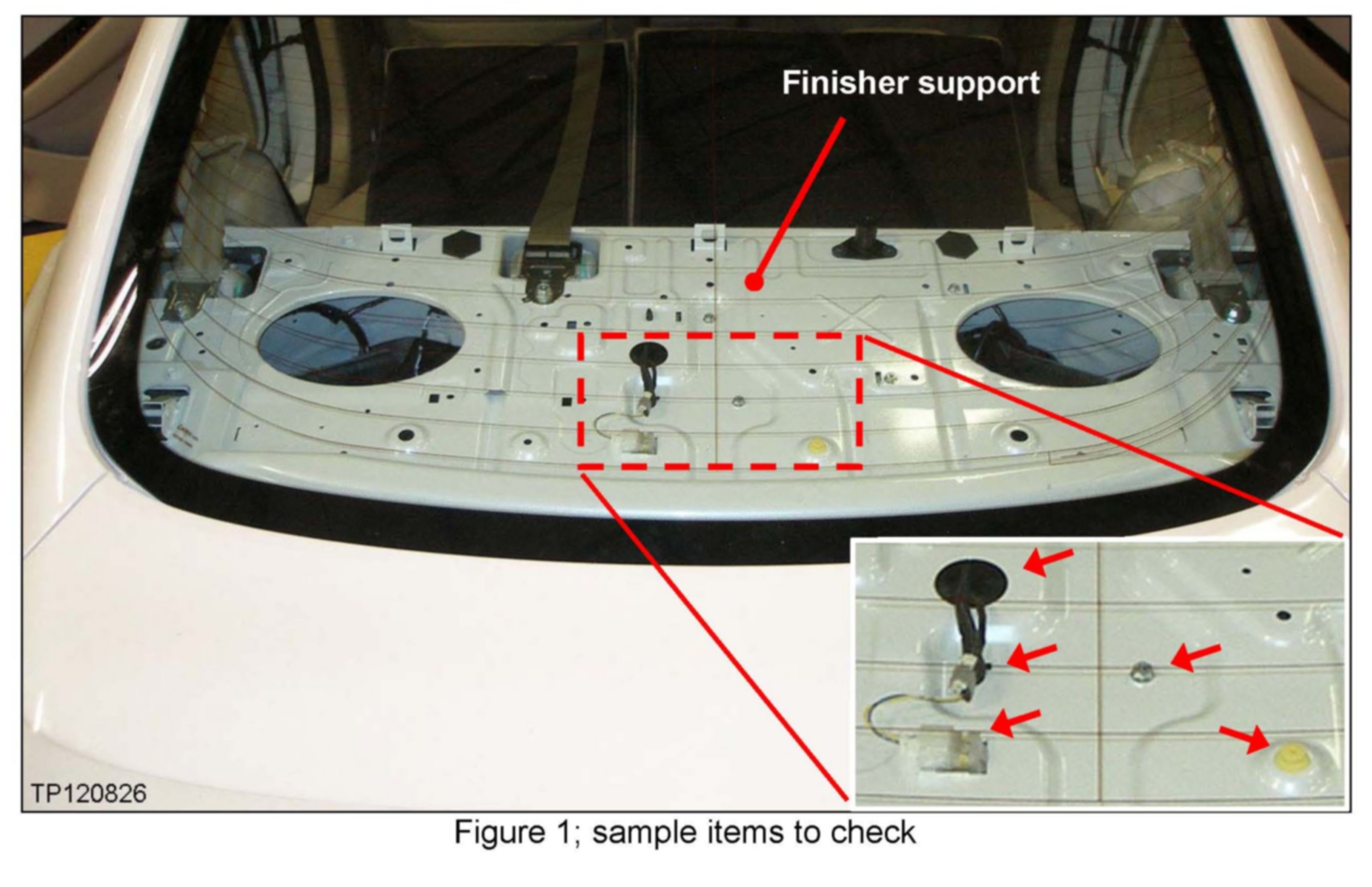 Finisher support

TP120826

Figure 1; sample items to check