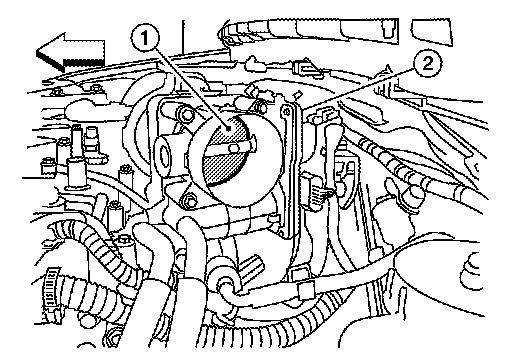 1
2