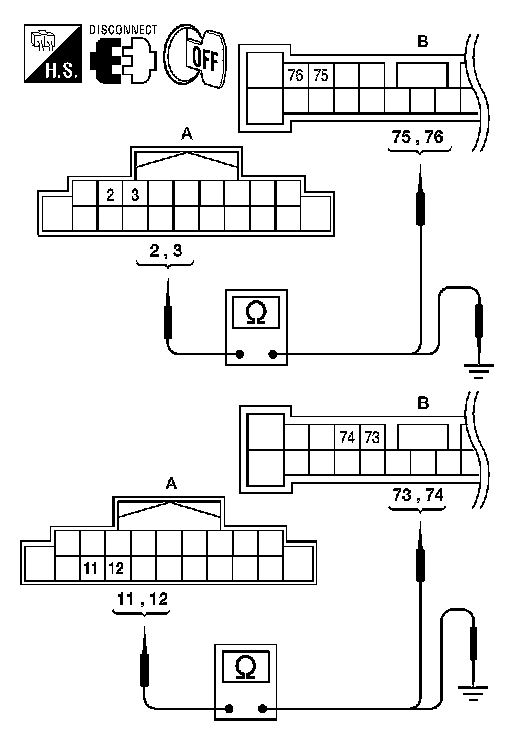 H.S.
DISCONNECT
OFF

B
76 75
75 , 76

A
2 3
2 , 3

Ω

B
74 73
73 , 74

A
11 12
11 , 12

Ω