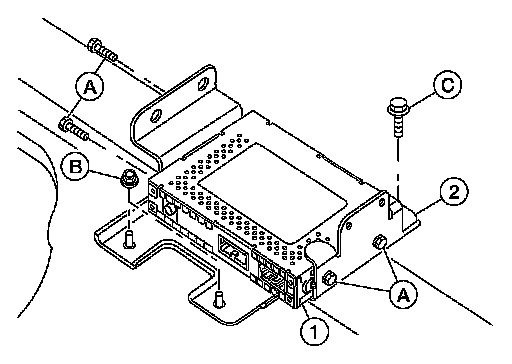 A
C
B
2
A
1