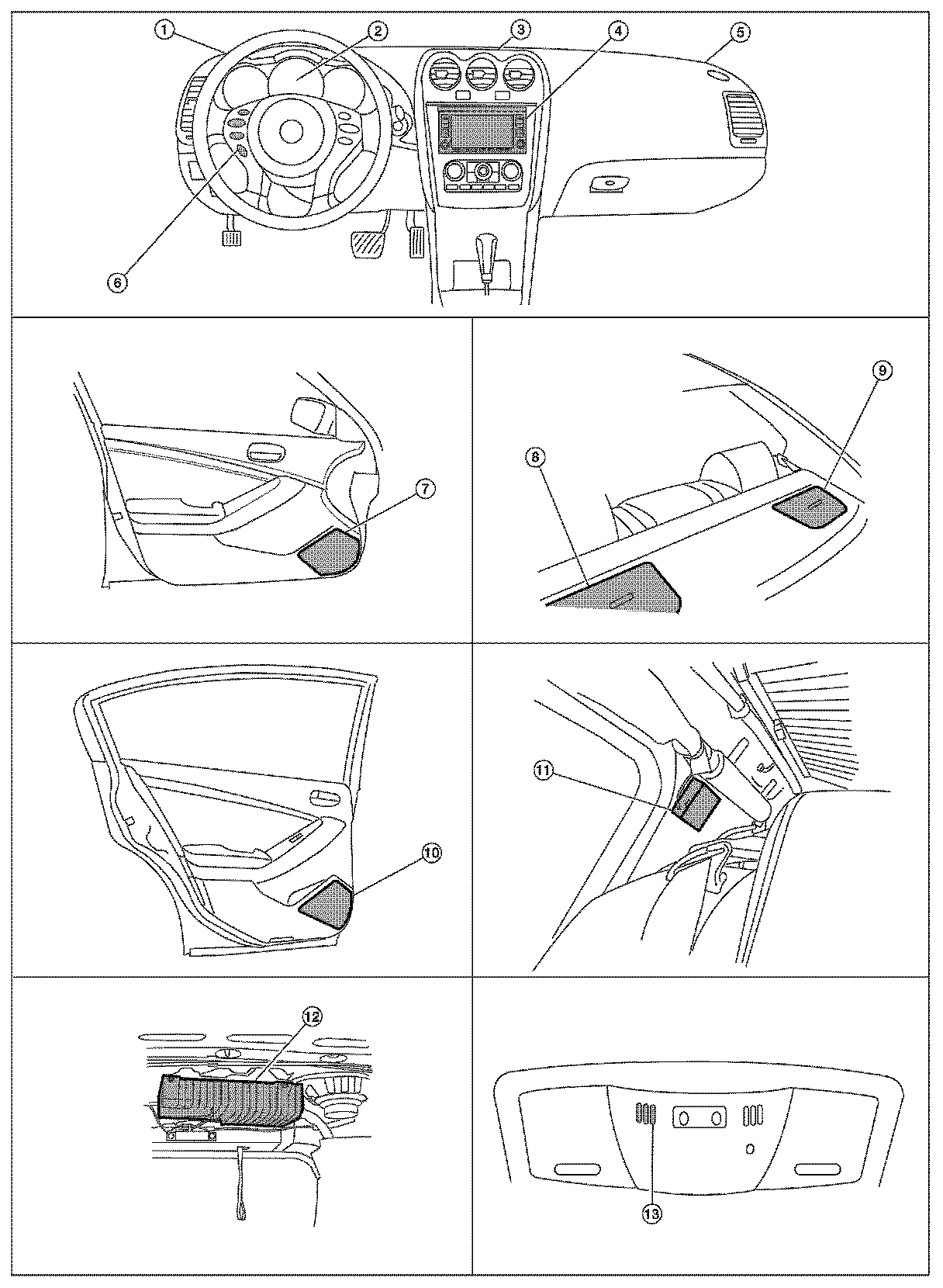 1
2
3
4
5
6
7
8
9
10
11
12
13