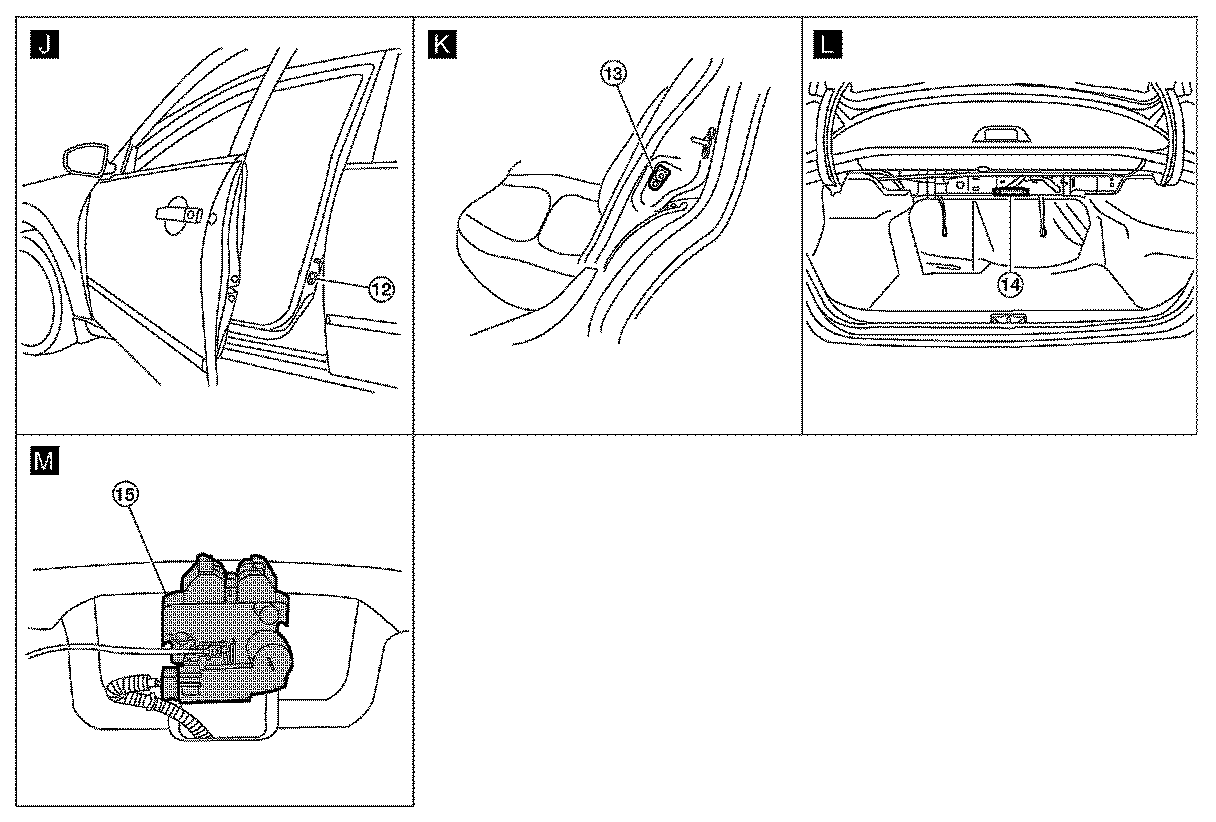 J

12

K

13

L

14

M

15