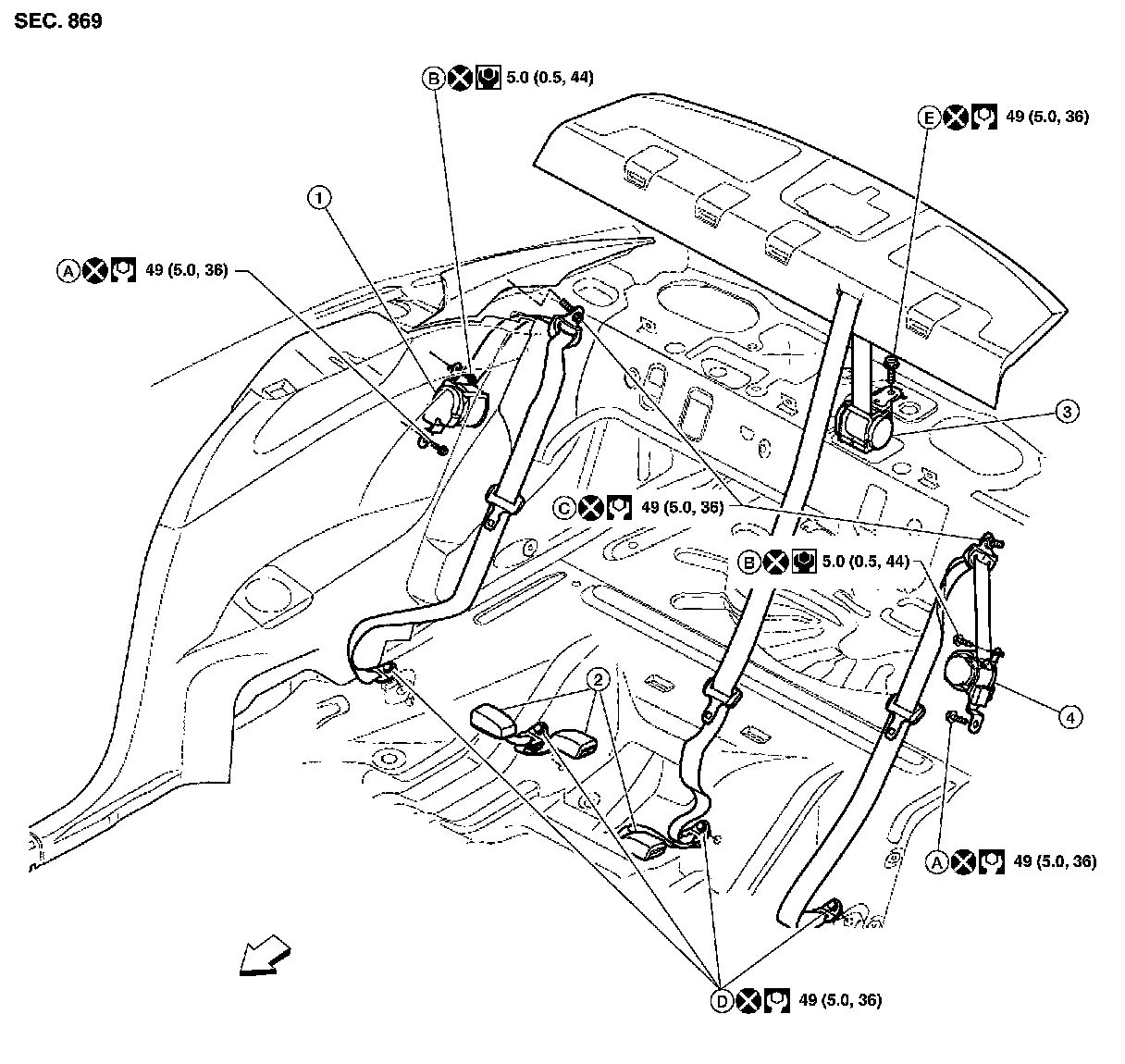 SEC. 869

B 5.0 (0.5, 44)

E 49 (5.0, 36)

1

A 49 (5.0, 36)

3

C 49 (5.0, 36)

B 5.0 (0.5, 44)

2

4

A 49 (5.0, 36)

D 49 (5.0, 36)