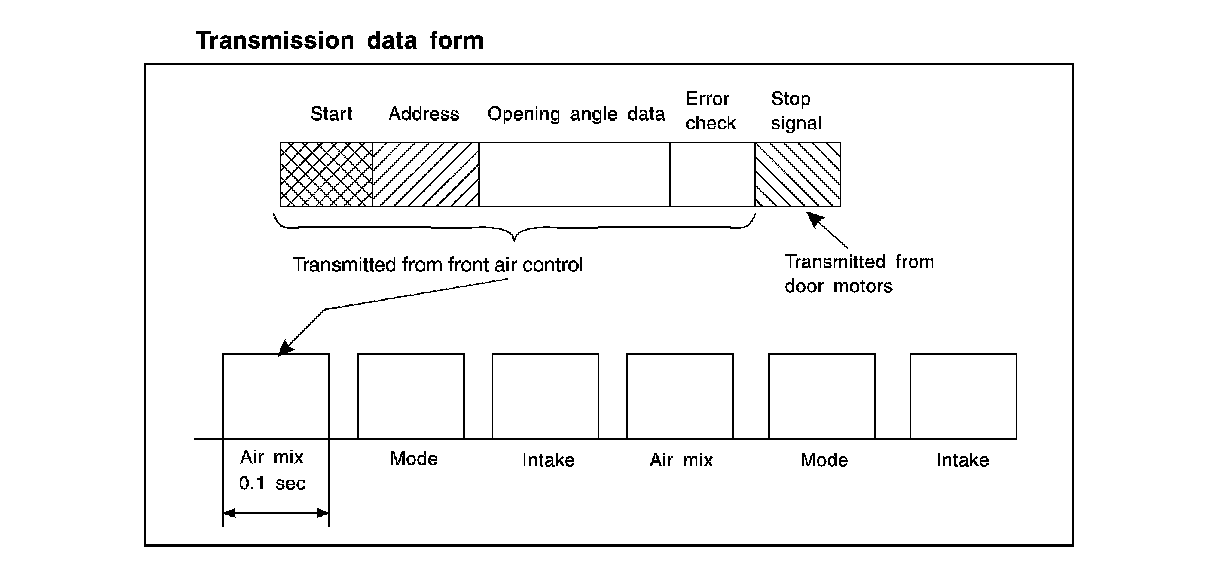 Transmission data form

Start

Address

Opening angle data

Error check

Stop signal

Transmitted from front air control

Transmitted from door motors

Air mix 0.1 sec

Mode

Intake

Air mix

Mode

Intake