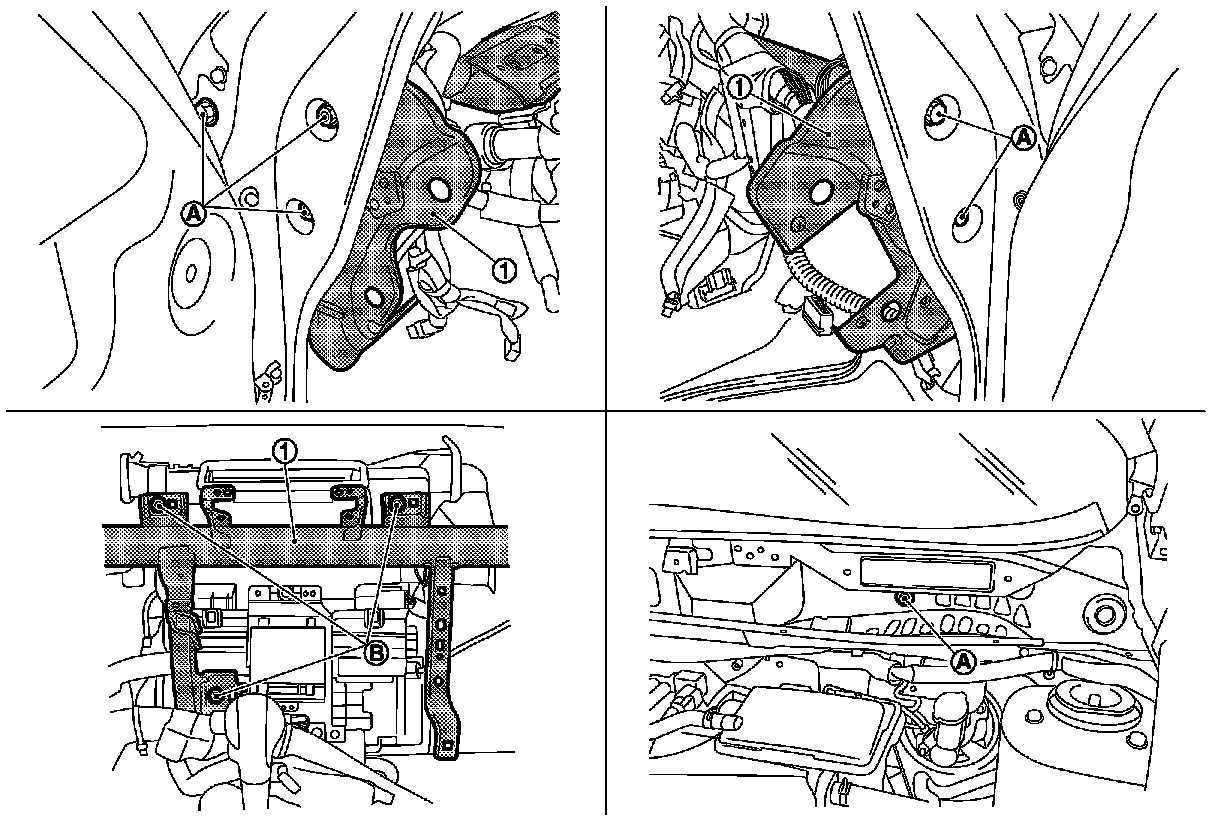 A
1
1
A
1
B
A