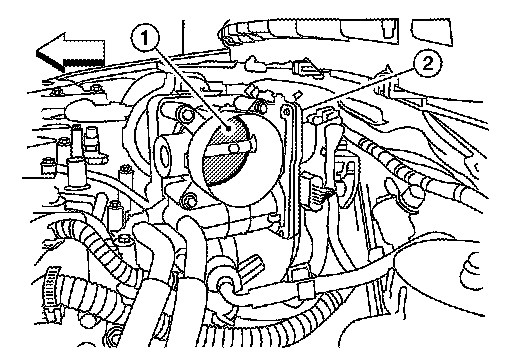 1
2