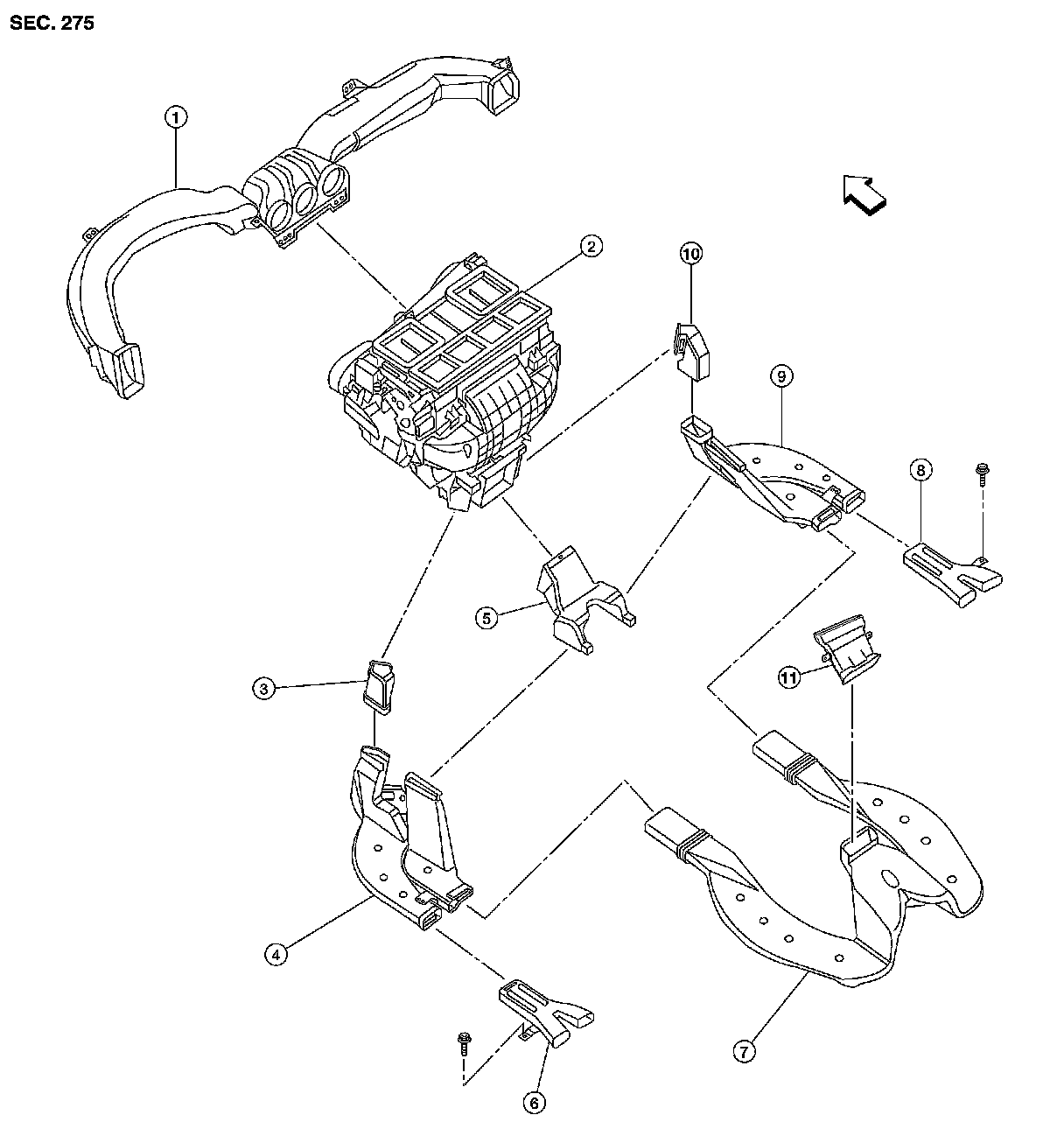 SEC. 275

1

2

10

9

8

5

3

11

4

7

6