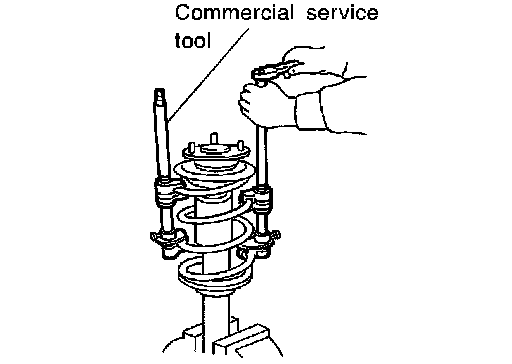 Commercial service tool