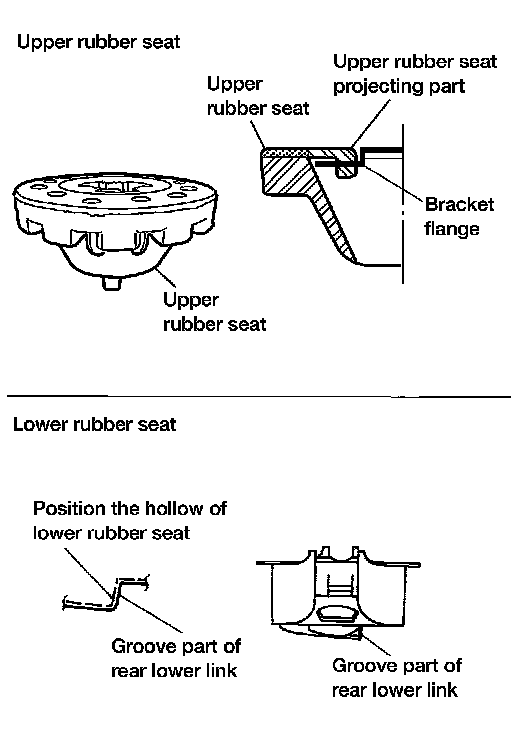 Upper rubber seat

Upper rubber seat

Upper rubber seat projecting part

Bracket flange

Upper rubber seat

Lower rubber seat

Position the hollow of lower rubber seat

Groove part of rear lower link

Groove part of rear lower link