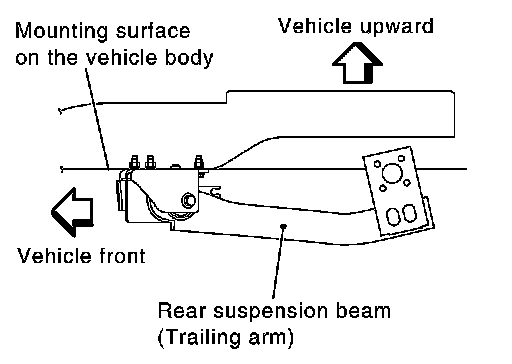 Mounting surface on the vehicle body

Vehicle upward

Vehicle front

Rear suspension beam (Trailing arm)