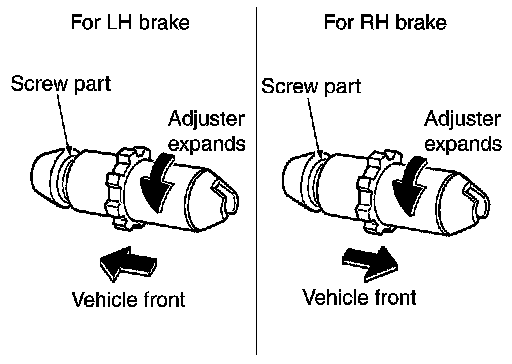 For LH brake

Screw part

Adjuster expands

Vehicle front

For RH brake

Screw part

Adjuster expands

Vehicle front