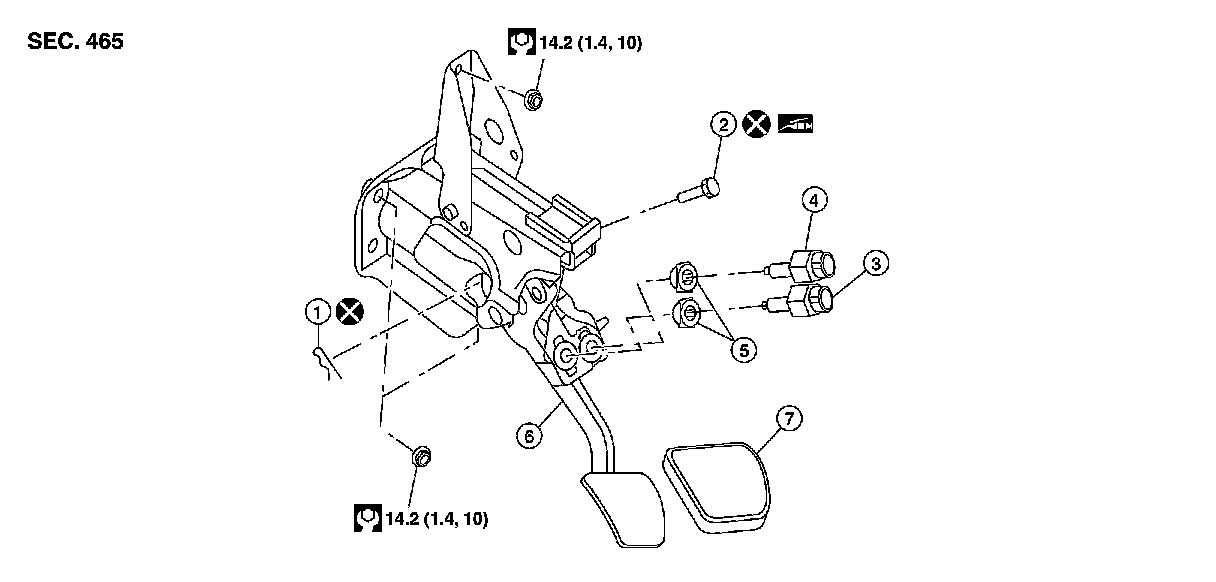 SEC. 465

14.2 (1.4, 10)

2

4

3

1

5

6

7

14.2 (1.4, 10)