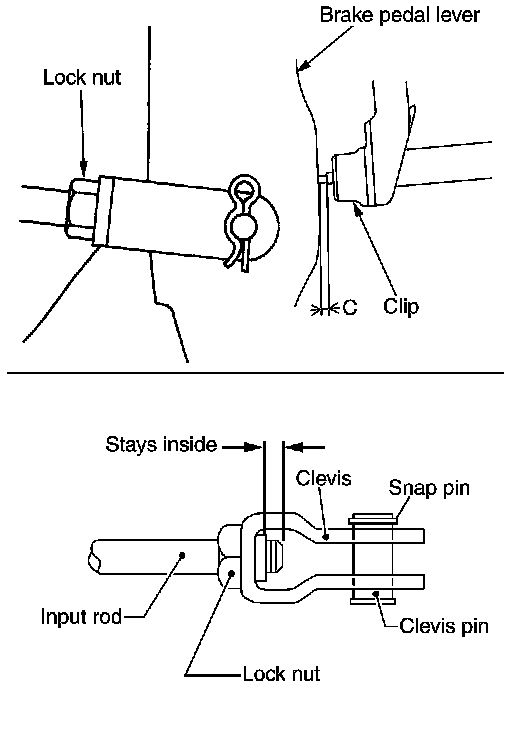 Brake pedal lever

Lock nut

C

Clip

Stays inside

Clevis

Snap pin

Input rod

Clevis pin

Lock nut