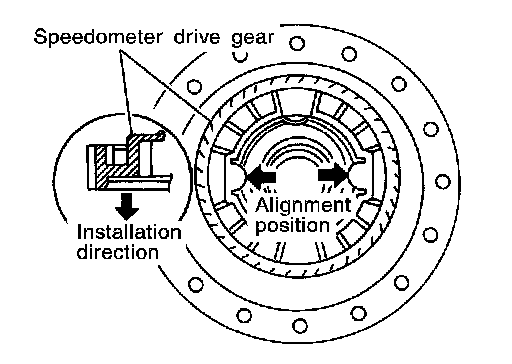 Speedometer drive gear

Installation direction

Alignment position