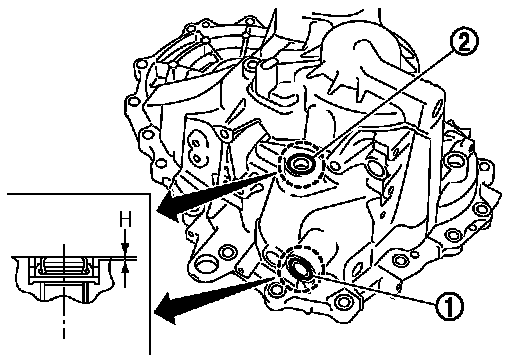 2
H
1