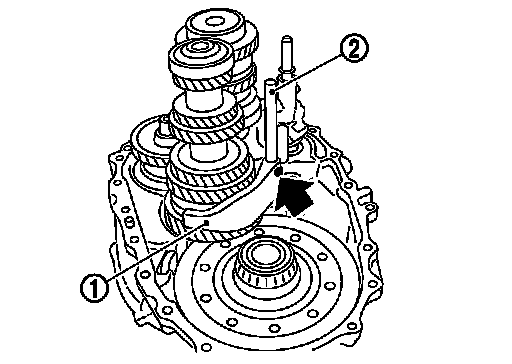 2

1