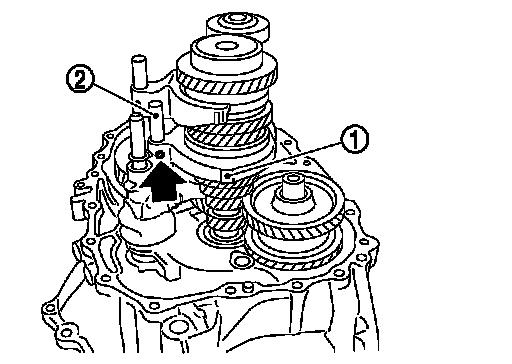 2
1