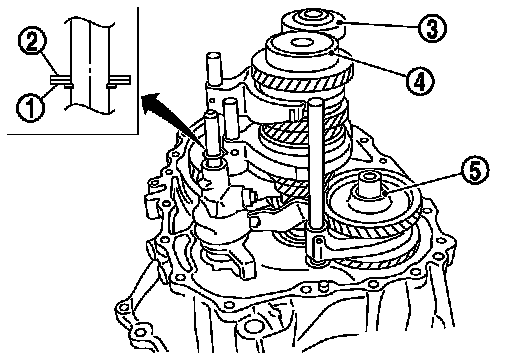 2
1
3
4
5