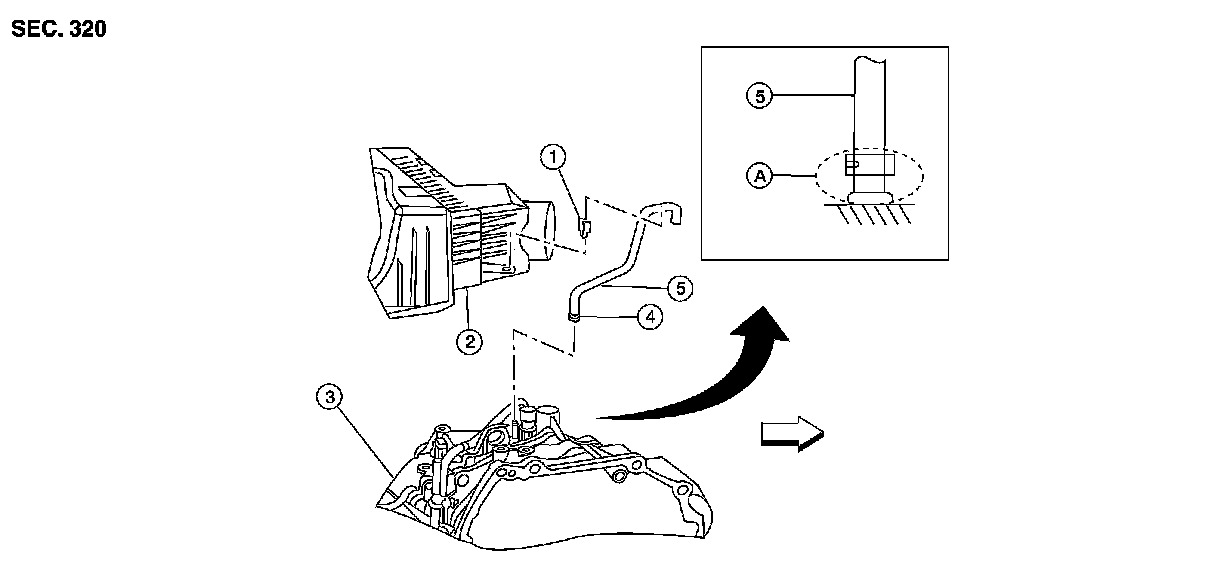 SEC. 320

1
2
3
4
5

5
A