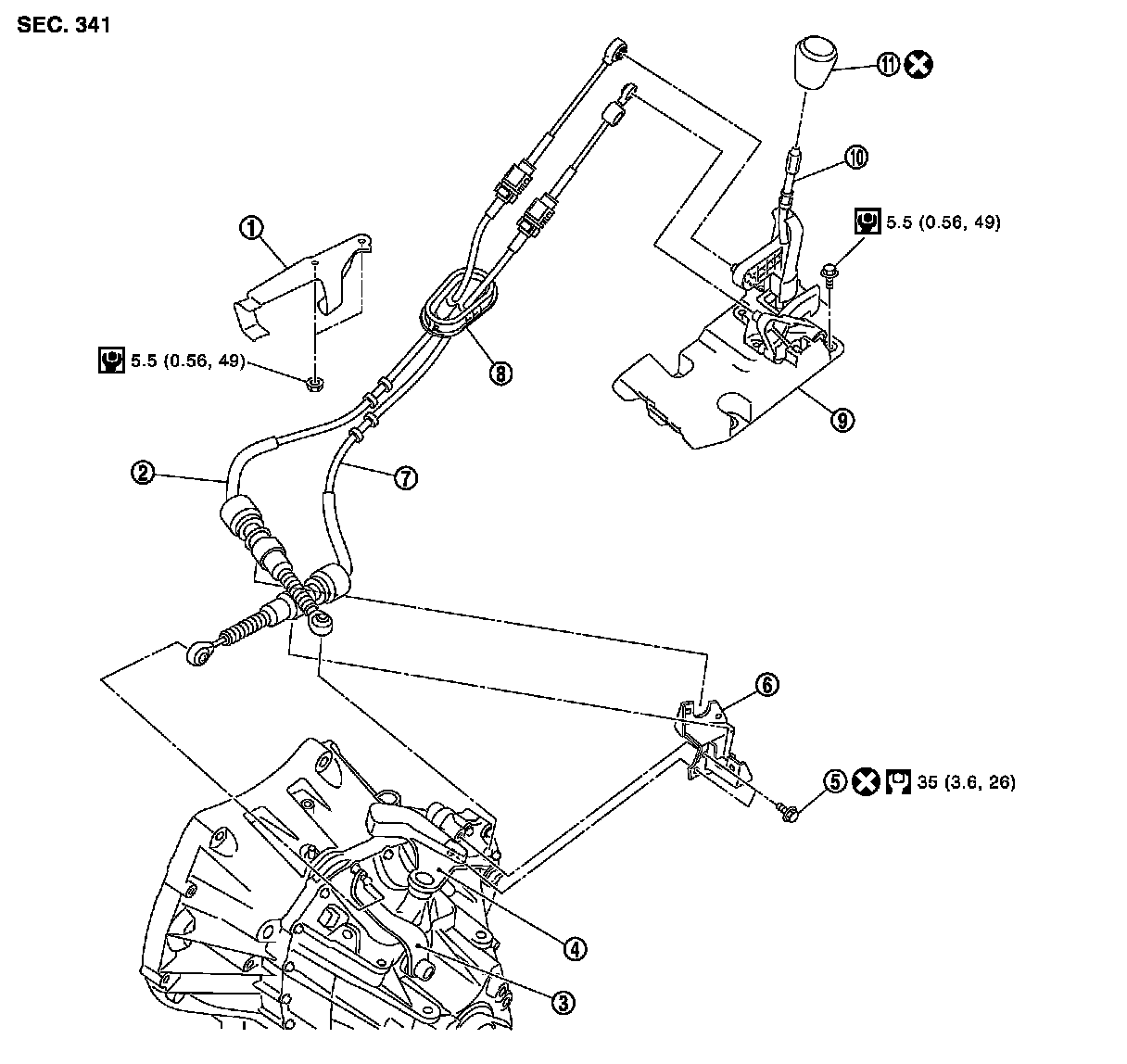 SEC. 341

11

10

5.5 (0.56, 49)

1

5.5 (0.56, 49)

8

9

2

7

6

5 35 (3.6, 26)

4

3