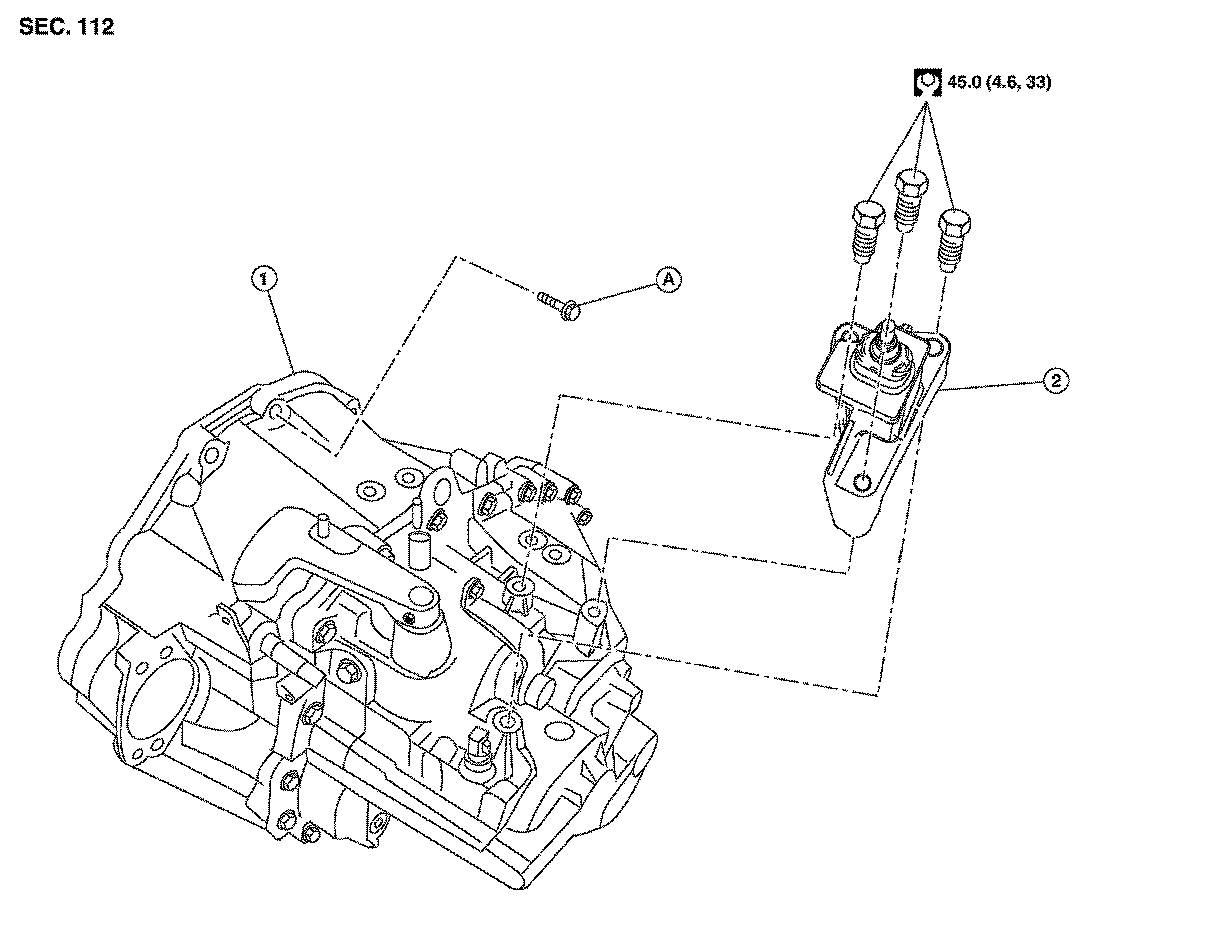 SEC. 112

45.0 (4.6, 33)

1

A

2