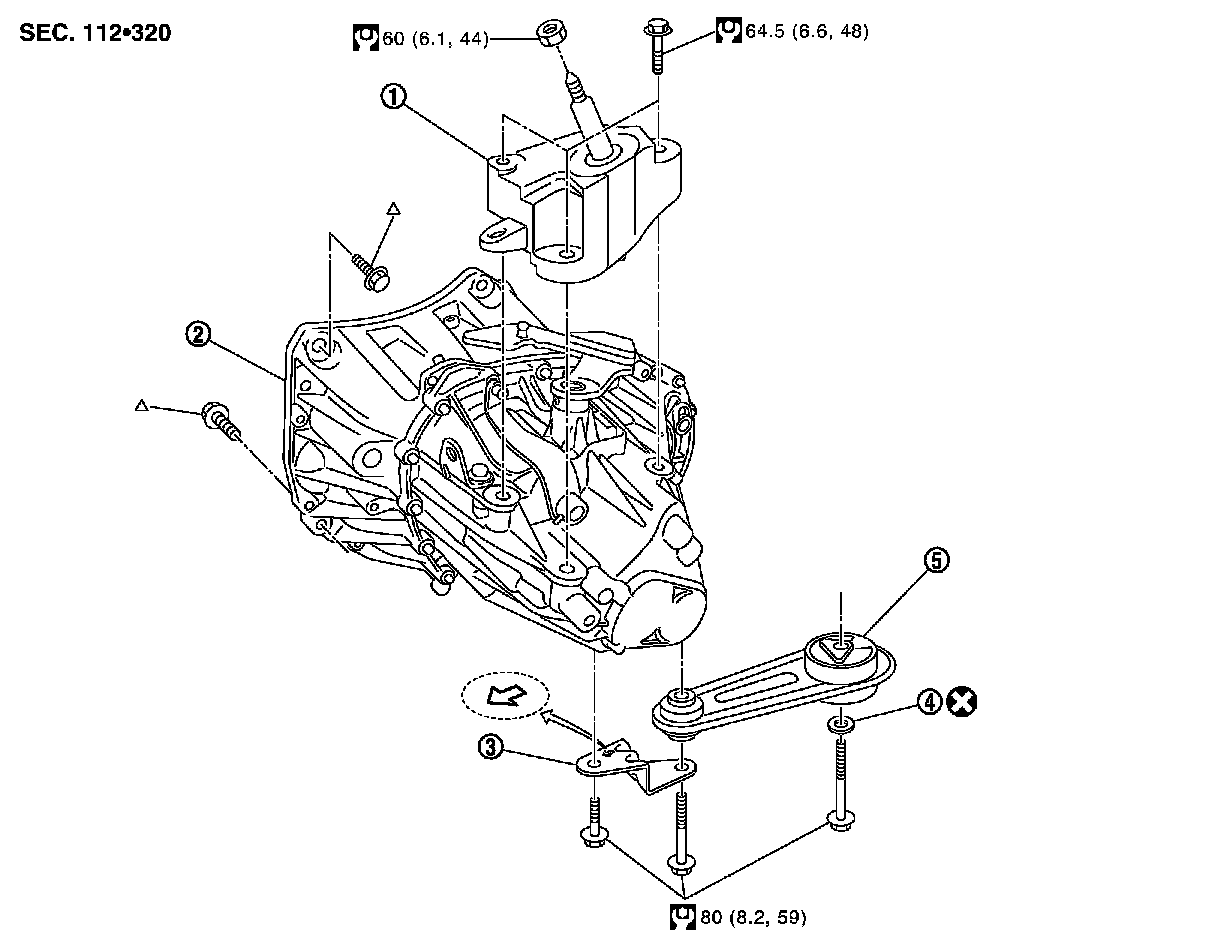 SEC. 112•320

60 (6.1, 44)

64.5 (6.6, 48)

①

△

②

△

⑤

④

③

80 (8.2, 59)