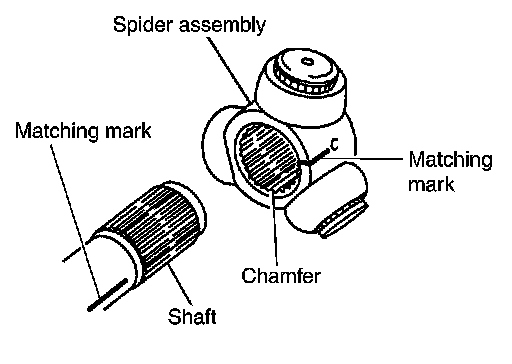 Spider assembly

Matching mark

C

Matching mark

Chamfer

Shaft