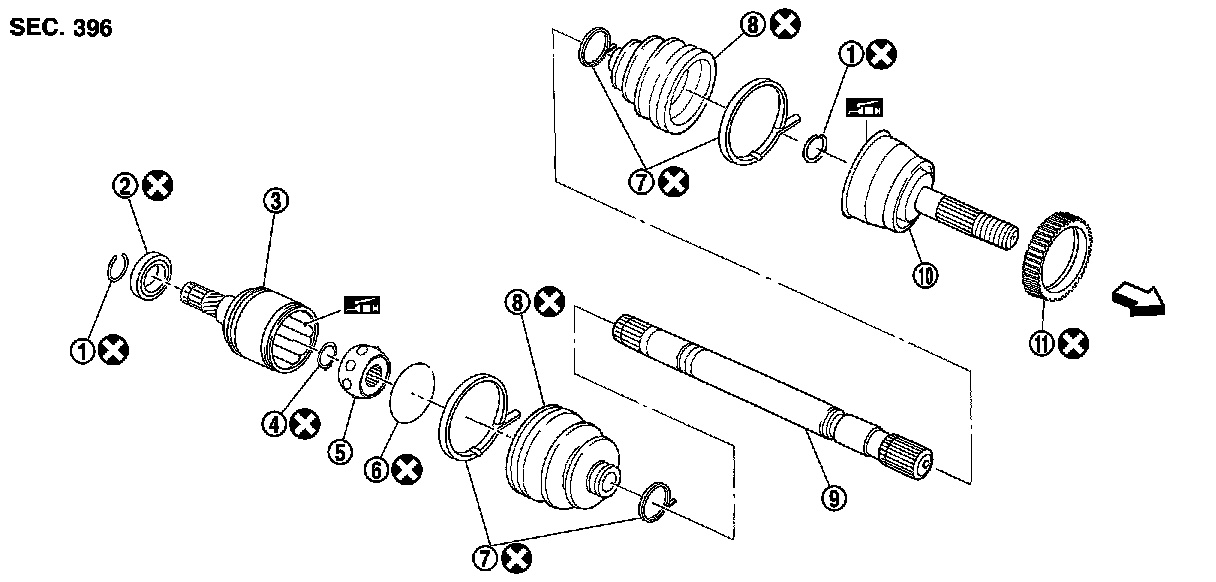 SEC. 396

8

1

7

10

11

2

3

1

4

5

6

8

7

9