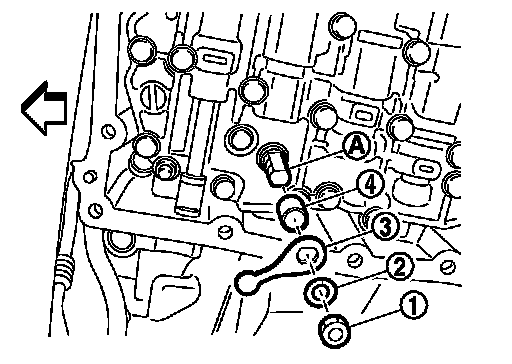 A
4
3
2
1