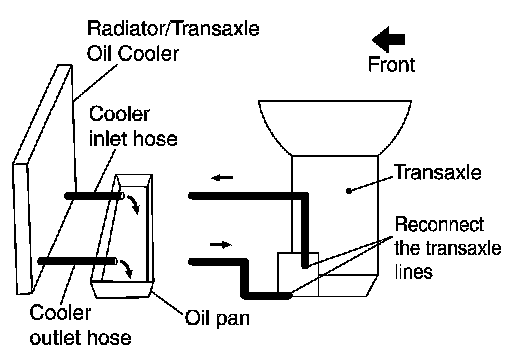 Radiator/Transaxle Oil Cooler

Front

Cooler inlet hose

Transaxle

Reconnect the transaxle lines

Cooler outlet hose

Oil pan