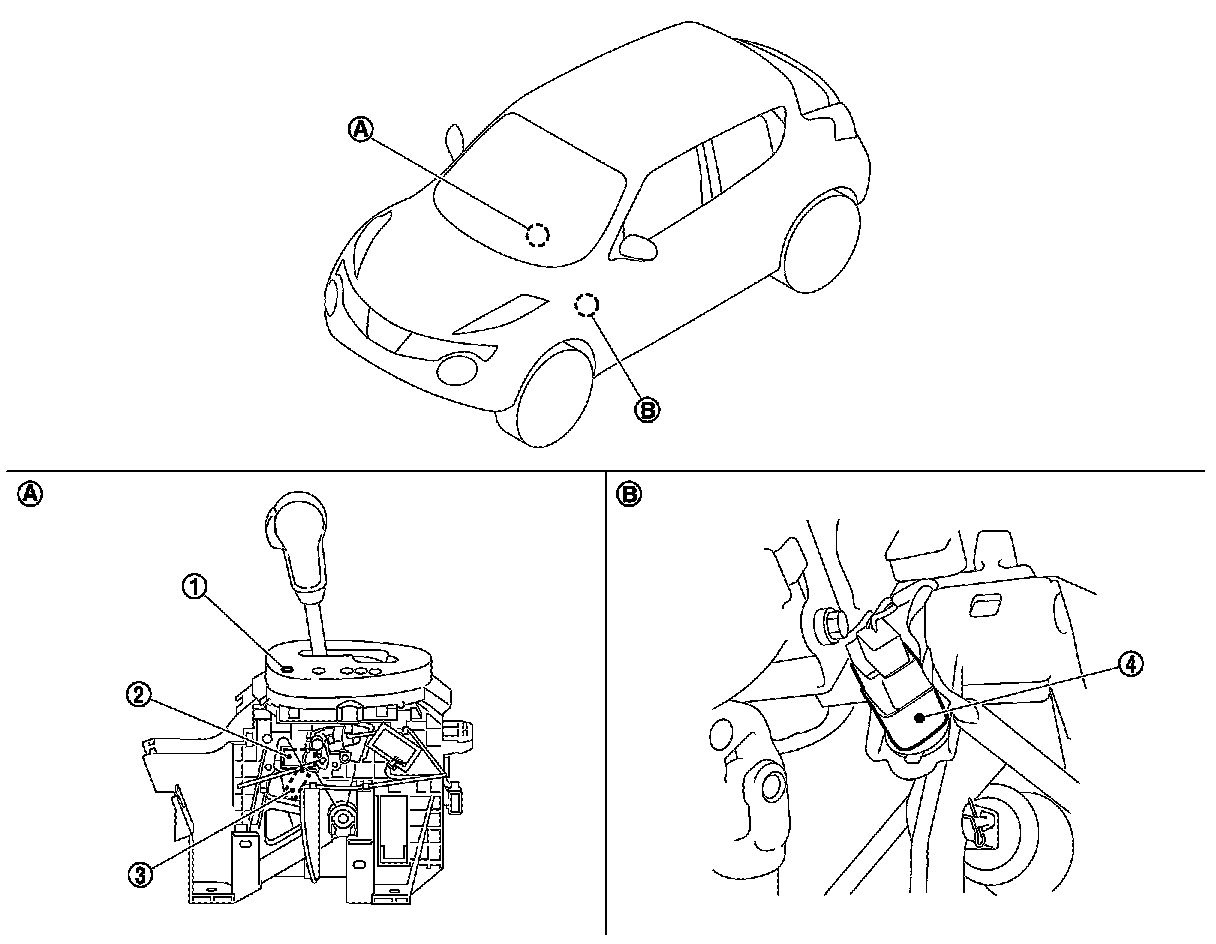 A
B
A
1
2
3
B
4