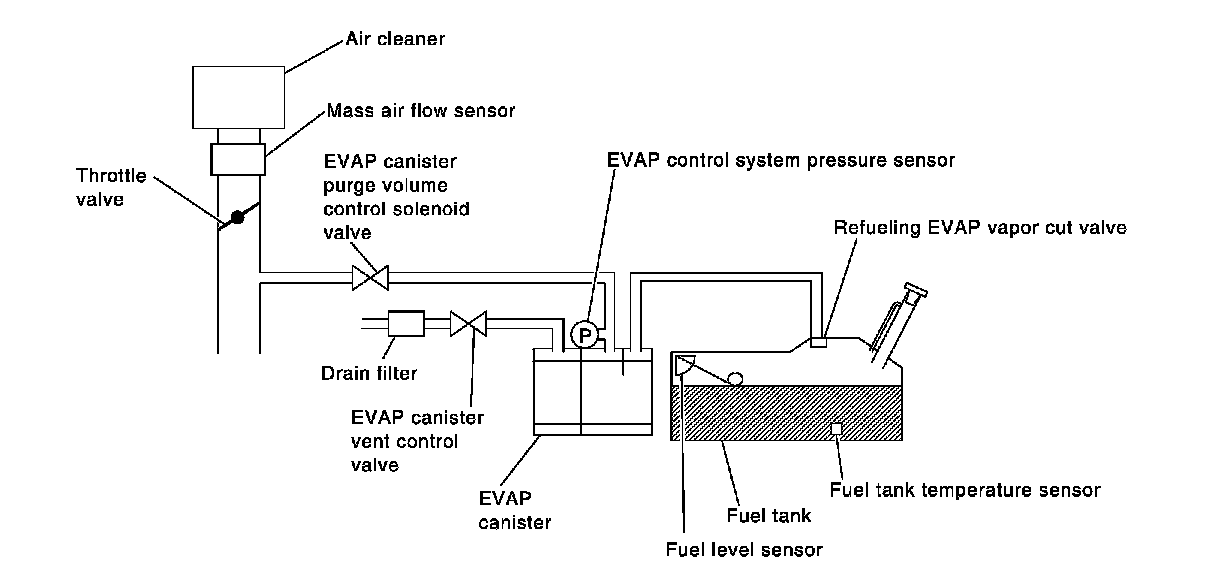 Air cleaner

Mass air flow sensor

Throttle valve

EVAP canister purge volume control solenoid valve

EVAP control system pressure sensor

Refueling EVAP vapor cut valve

P

Drain filter

EVAP canister vent control valve

EVAP canister

Fuel tank

Fuel tank temperature sensor

Fuel level sensor