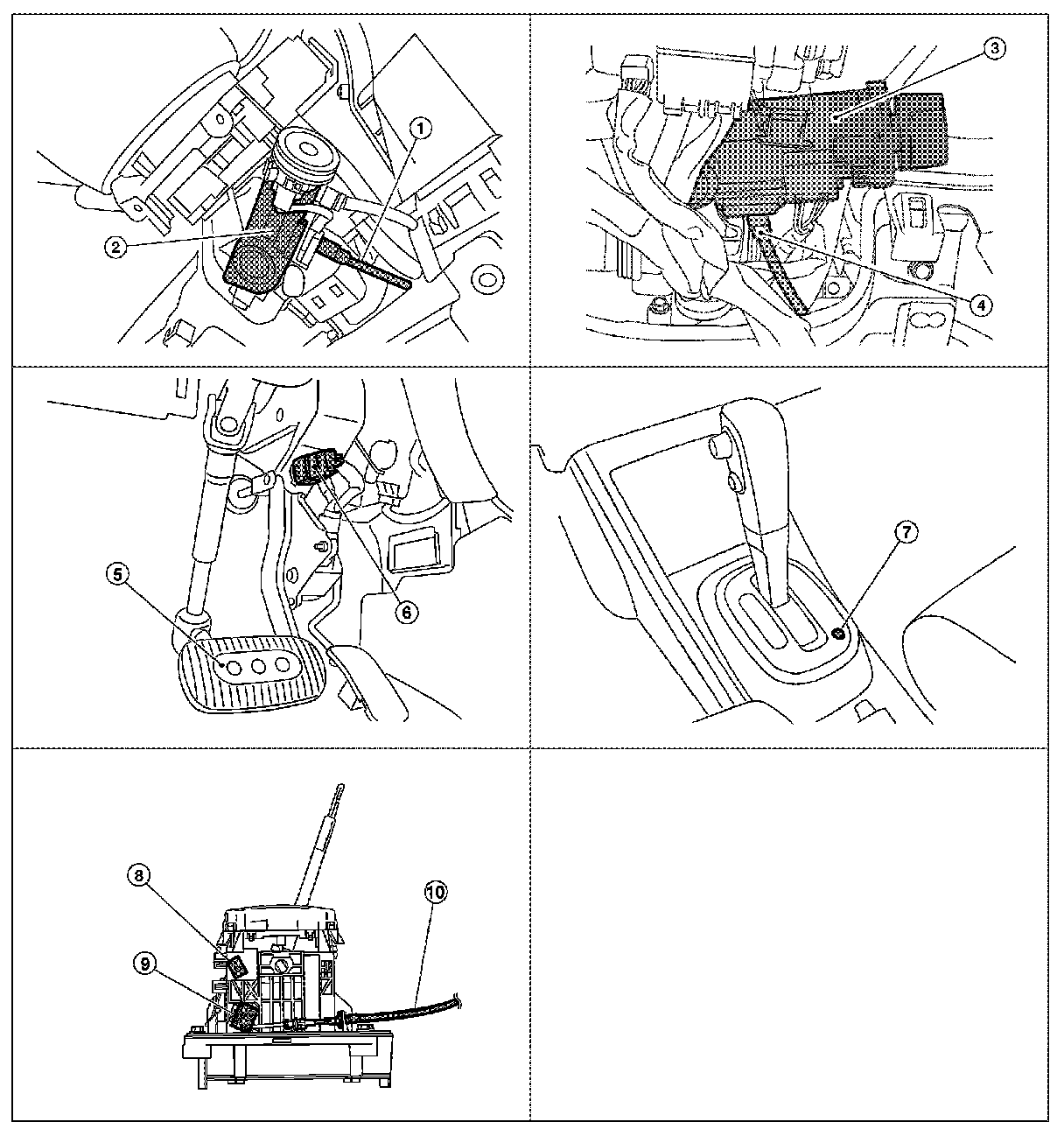 1
2
3
4
5
6
7
8
9
10