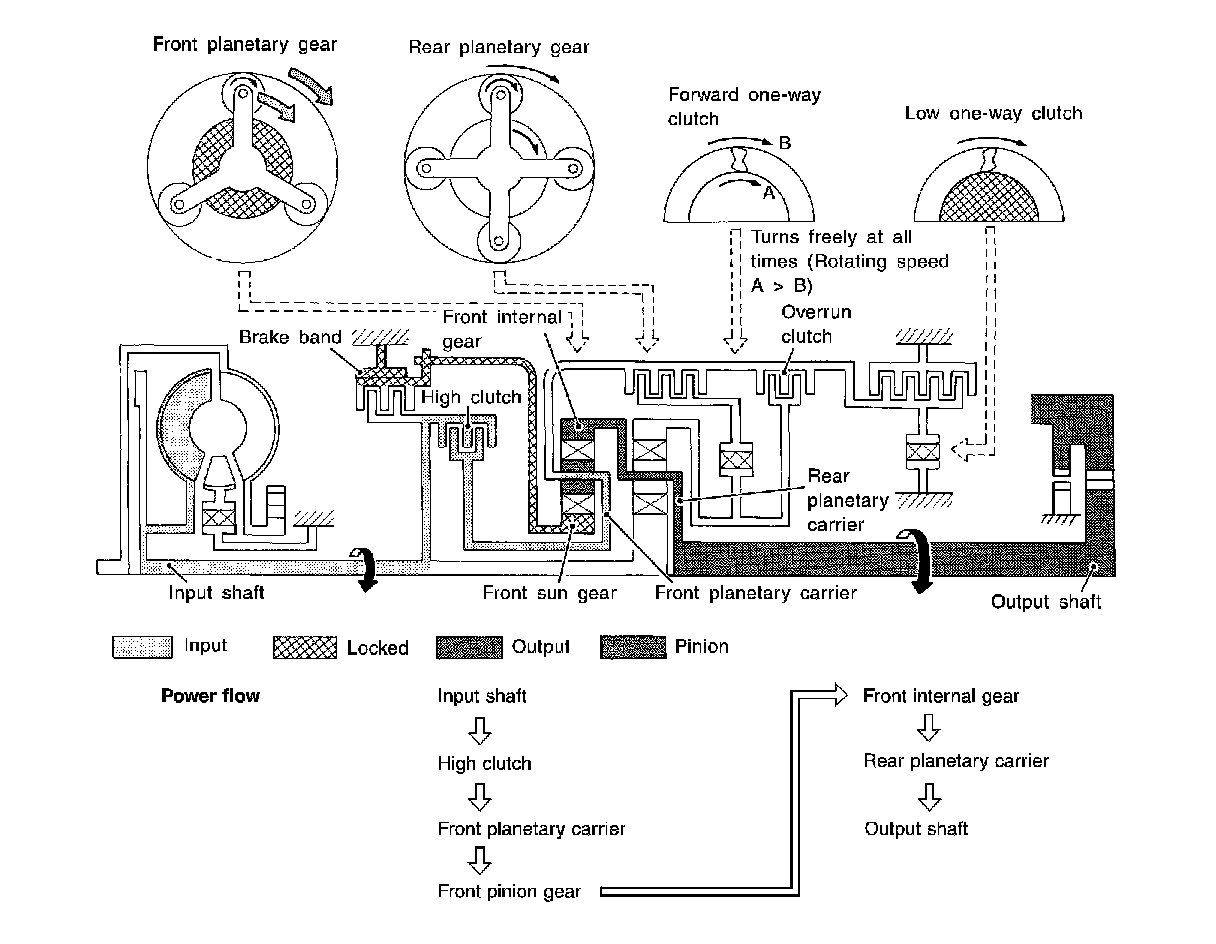 Front planetary gear

Rear planetary gear

Forward one-way clutch

B

A

Low one-way clutch

Turns freely at all times (Rotating speed A > B)

Brake band

Front internal gear

Overrun clutch

High clutch

Rear planetary carrier

Input shaft

Front sun gear

Front planetary carrier

Output shaft

Input

Locked

Output

Pinion

Power flow

Input shaft

High clutch

Front planetary carrier

Front pinion gear

Front internal gear

Rear planetary carrier

Output shaft