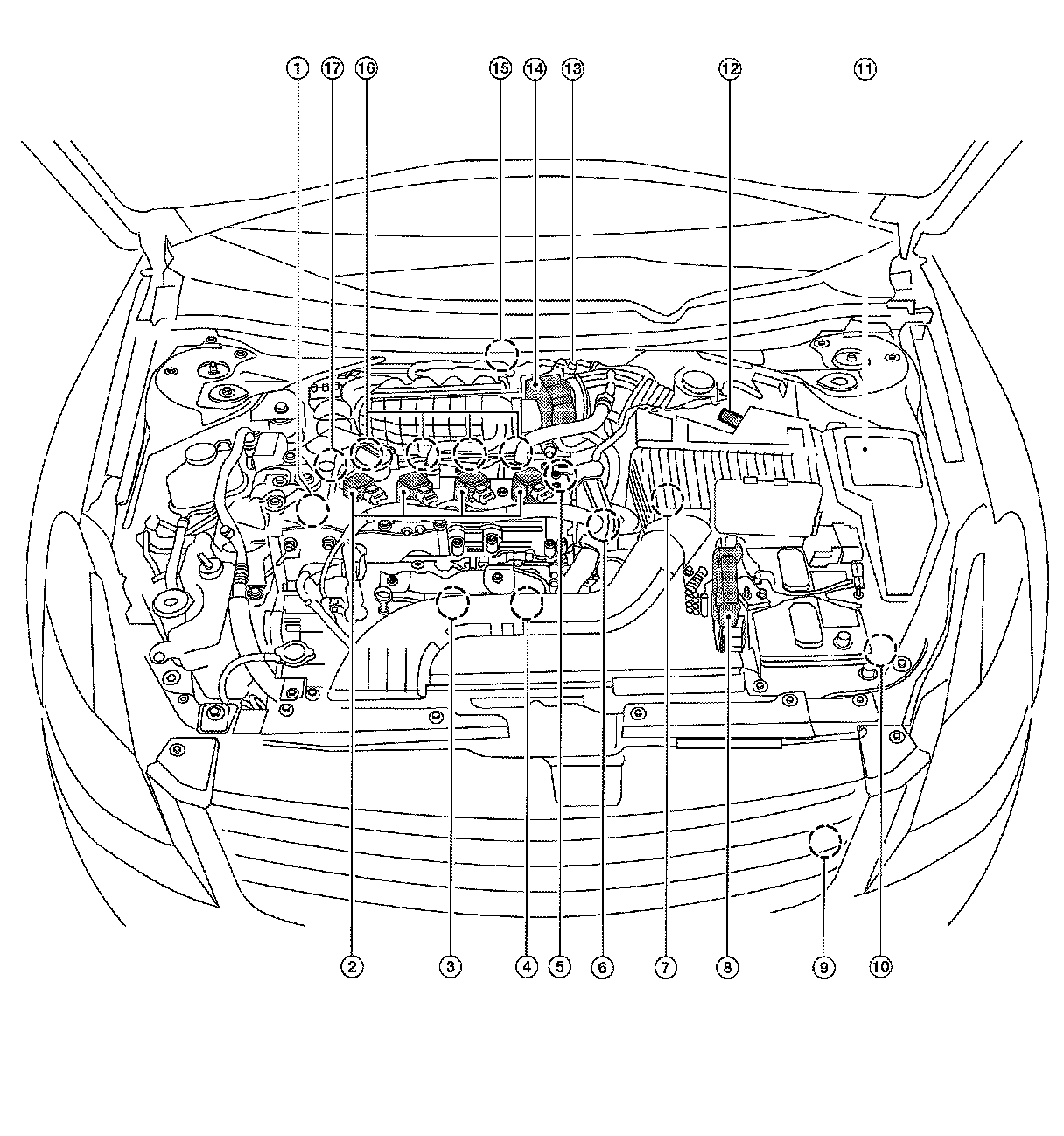 1 17 16 15 14 13 12 11

2 3 4 5 6 7 8 9 10