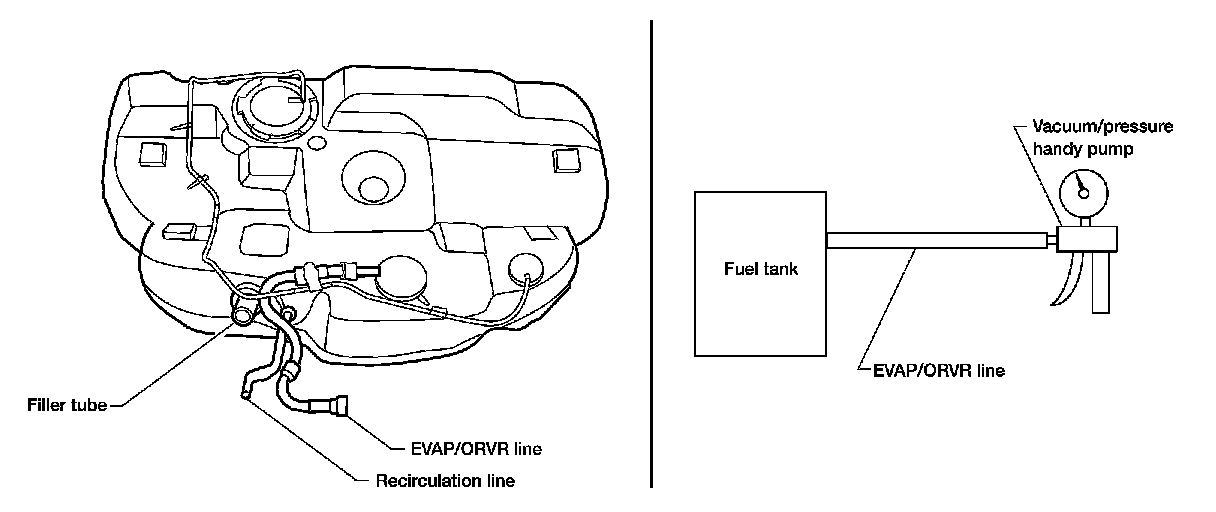 Filler tube
EVAP/ORVR line
Recirculation line

Vacuum/pressure handy pump
Fuel tank
EVAP/ORVR line