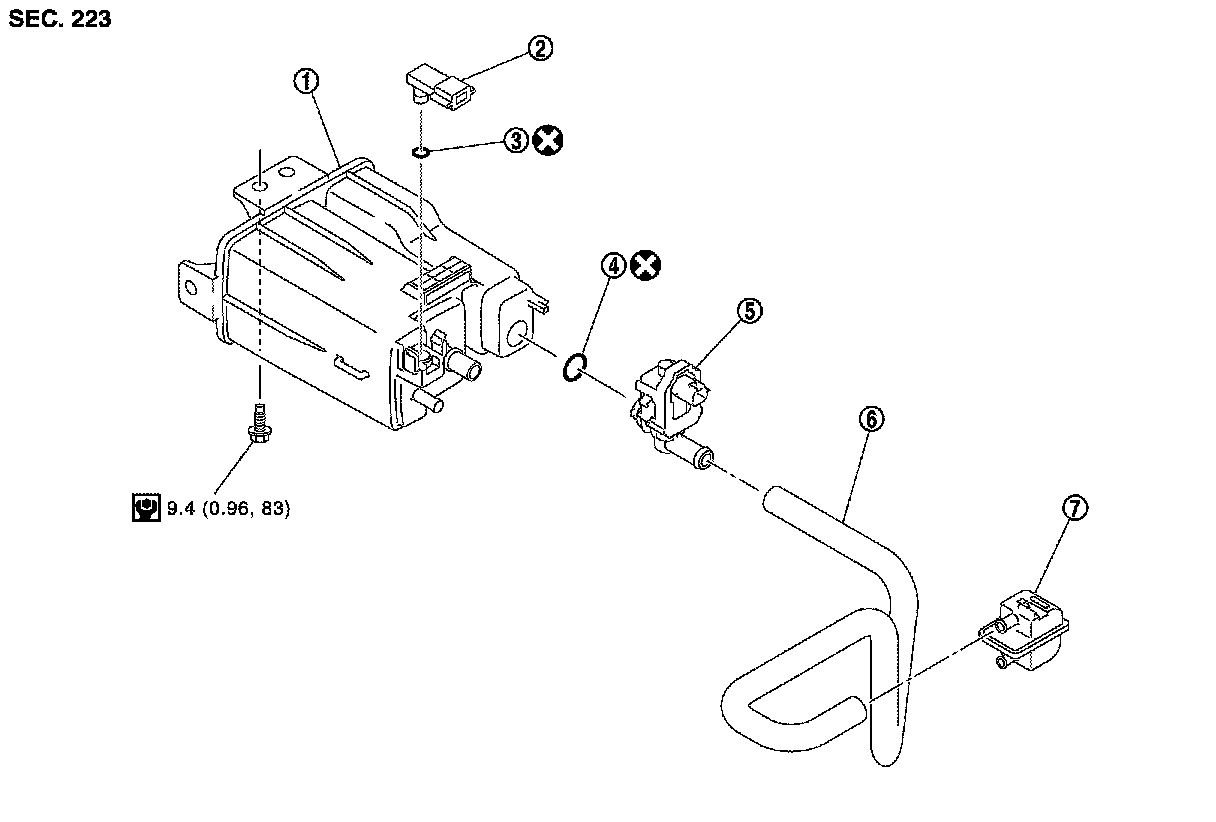 SEC. 223

1
2
3
4
5
6
7

9.4 (0.96, 83)