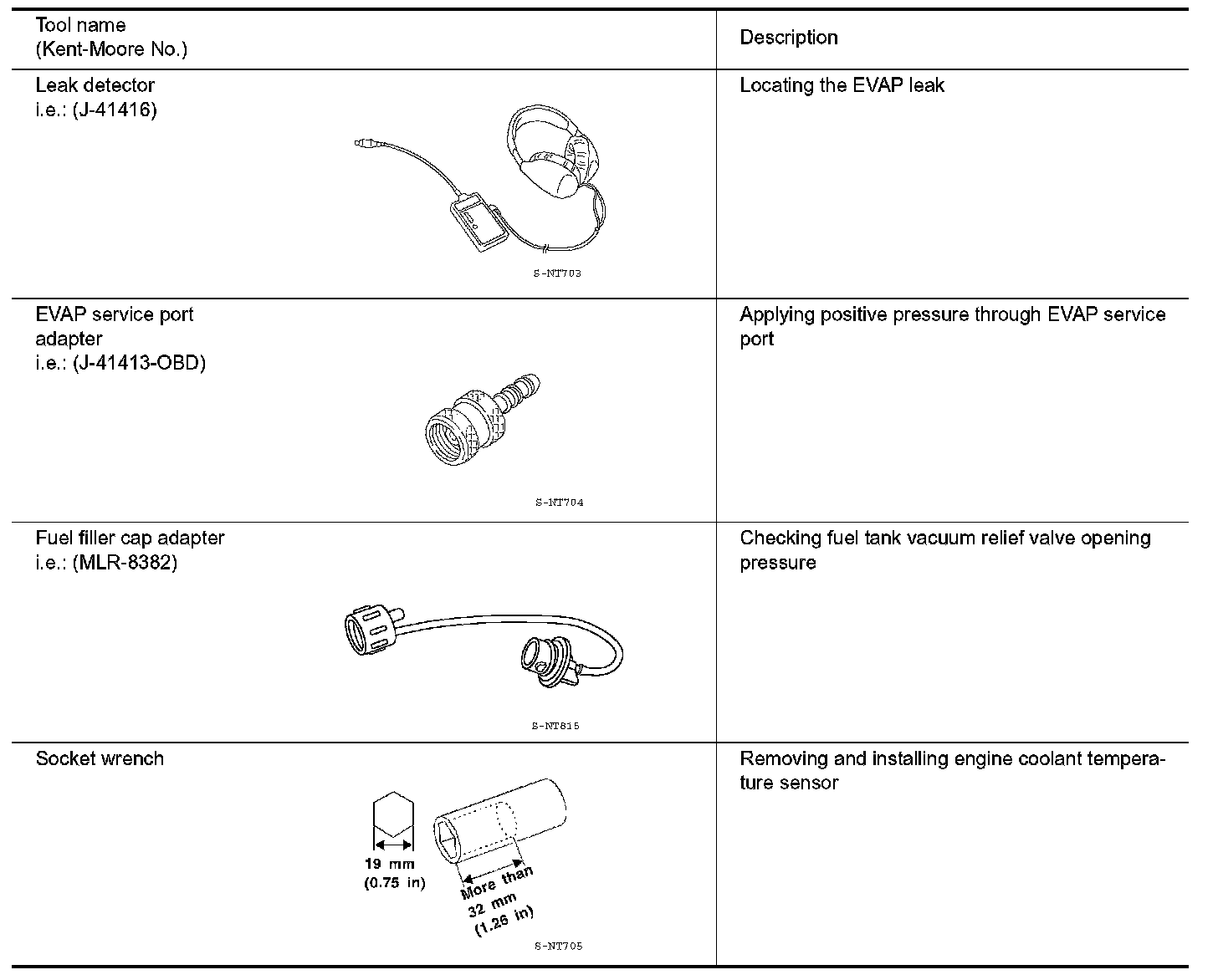 | Tool name (Kent-Moore No.) | Description |
|---|---|
| Leak detector i.e.: (J-41416) S-NT703 | Locating the EVAP leak |
| EVAP service port adapter i.e.: (J-41413-OBD) S-NT704 | Applying positive pressure through EVAP service port |
| Fuel filler cap adapter i.e.: (MLR-8382) S-NT815 | Checking fuel tank vacuum relief valve opening pressure |
| Socket wrench 19 mm (0.75 in) More than 32 mm (1.26 in) S-NT705 | Removing and installing engine coolant temperature sensor |