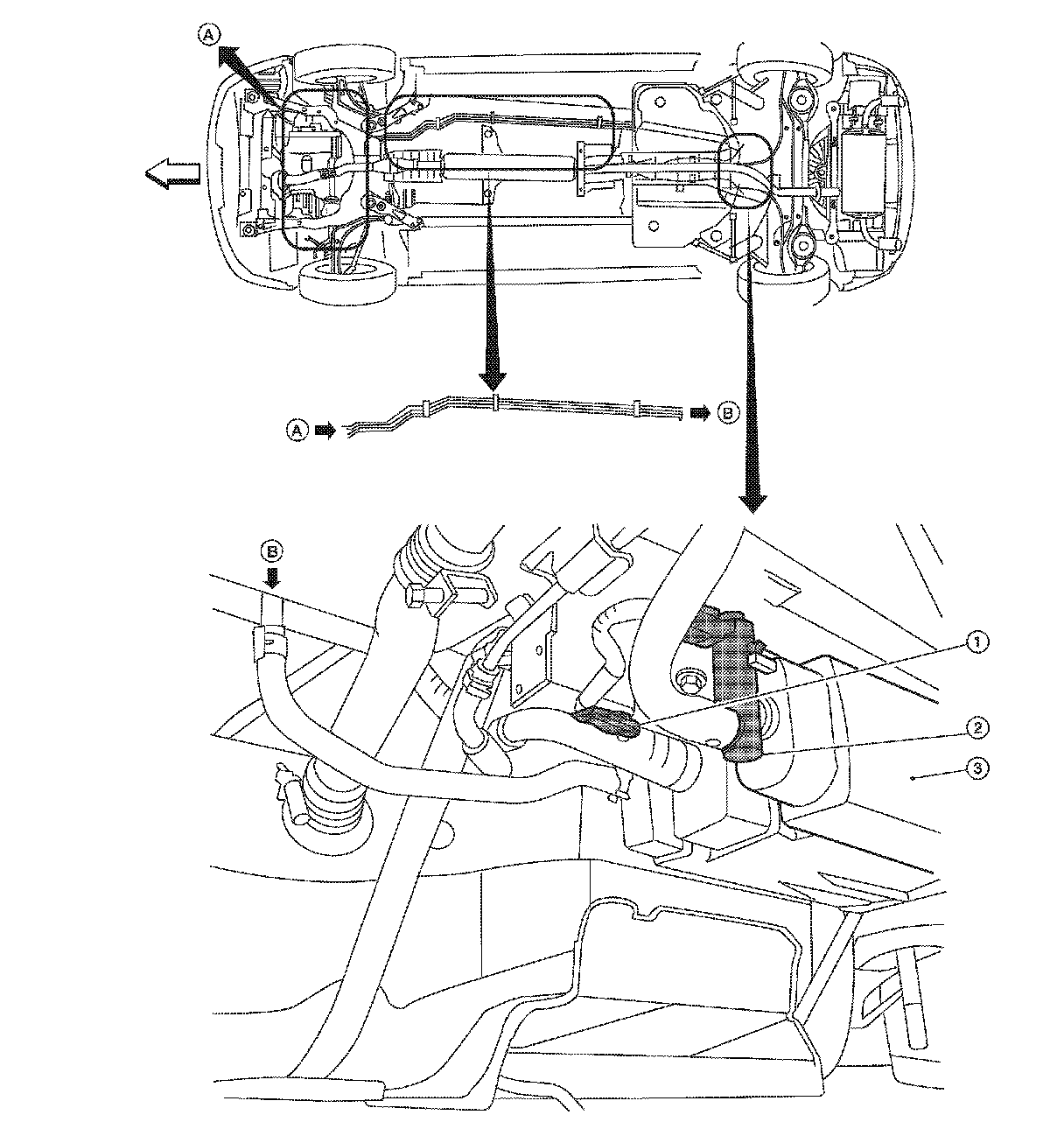 A

A

B

B

1

2

3