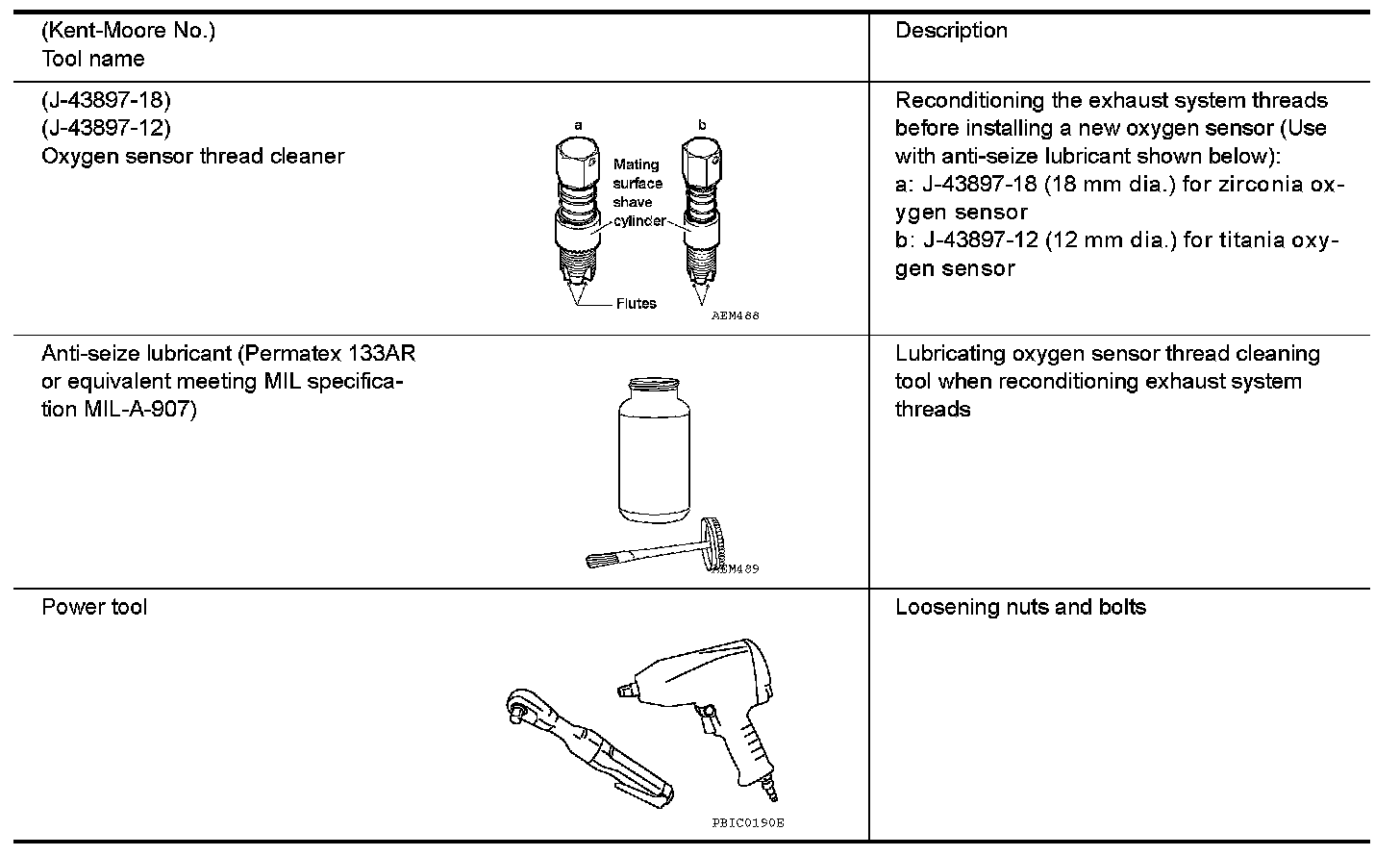 | (Kent-Moore No.) Tool name | Description |
|---|---|
| (J-43897-18) (J-43897-12) Oxygen sensor thread cleaner a b Mating surface shave cylinder Flutes AEM488 | Reconditioning the exhaust system threads before installing a new oxygen sensor (Use with anti-seize lubricant shown below): a: J-43897-18 (18 mm dia.) for zirconia oxygen sensor b: J-43897-12 (12 mm dia.) for titania oxygen sensor |
| Anti-seize lubricant (Permatex 133AR or equivalent meeting MIL specification MIL-A-907) AEM489 | Lubricating oxygen sensor thread cleaning tool when reconditioning exhaust system threads |
| Power tool PBIC0190E | Loosening nuts and bolts |