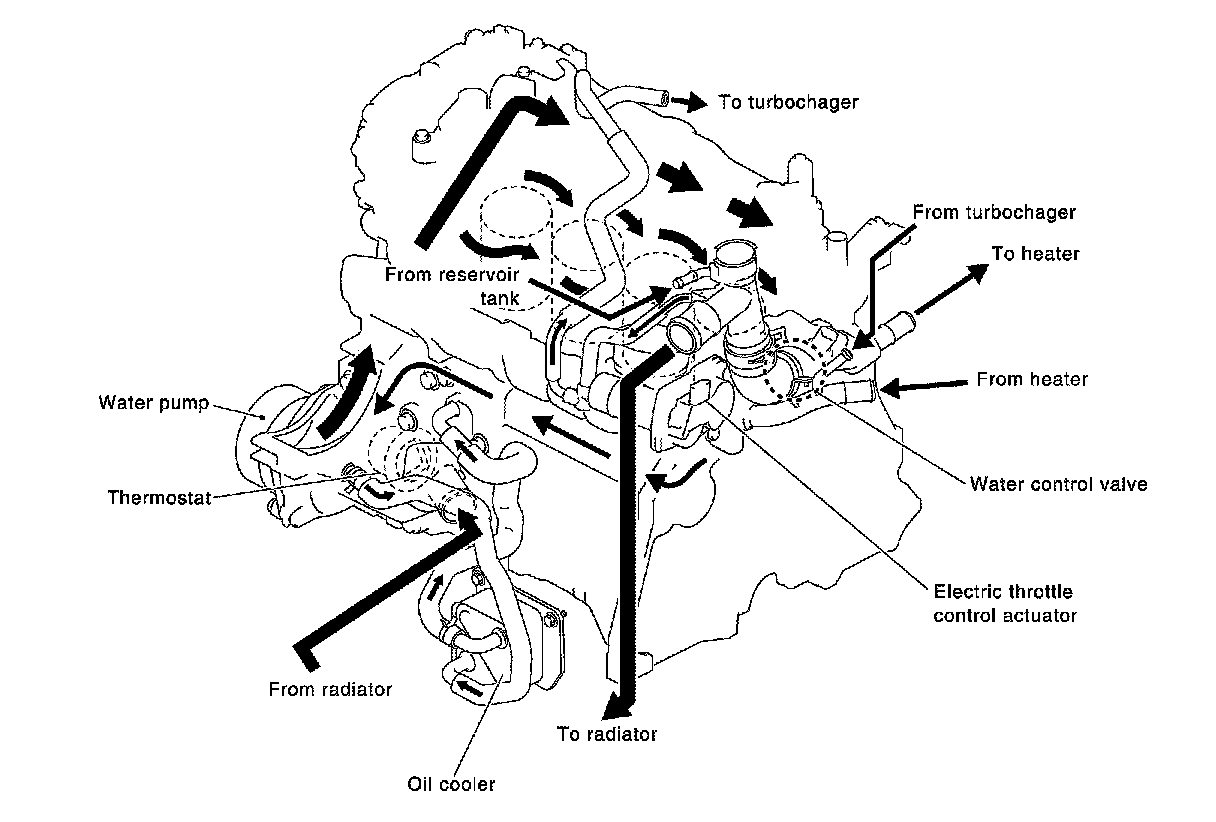 To turbochager

From turbochager

To heater

From reservoir tank

From heater

Water pump

Water control valve

Thermostat

Electric throttle control actuator

From radiator

To radiator

Oil cooler