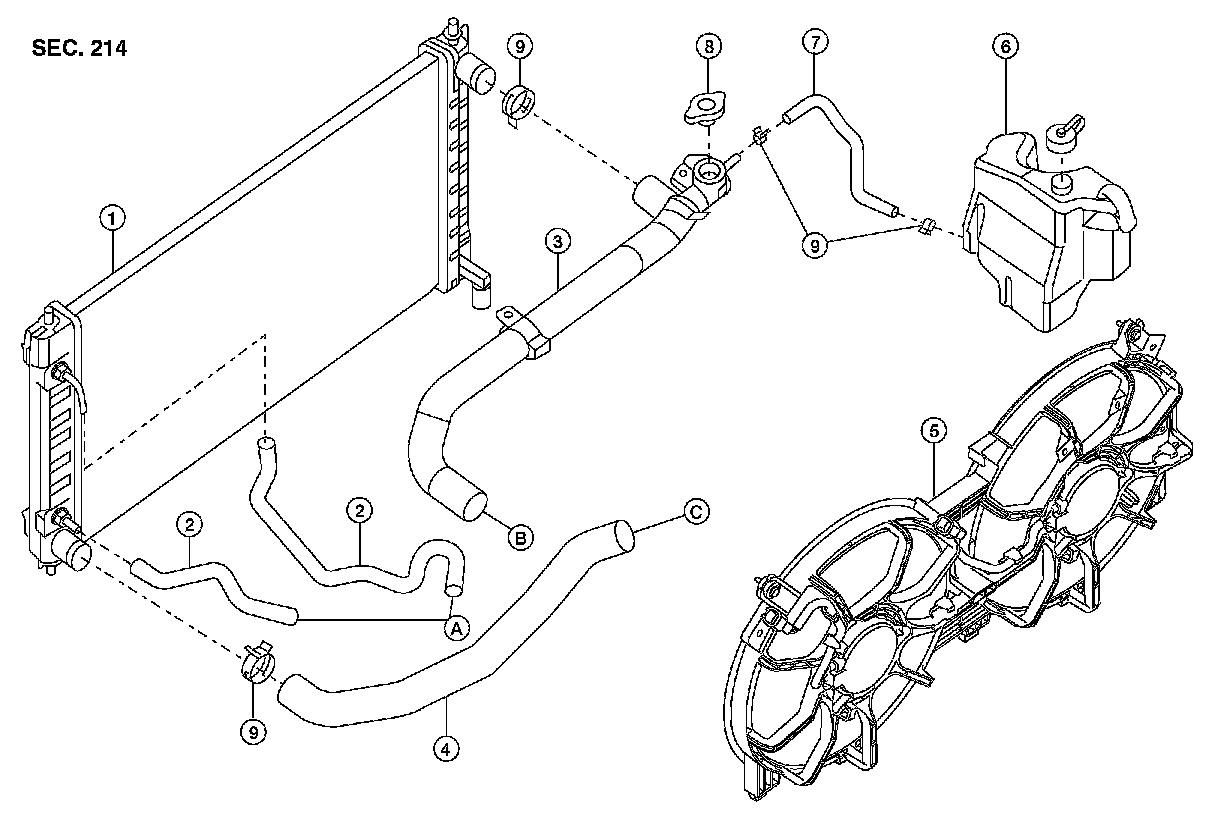 SEC. 214

9
8
7
6
1
3
9
5
2
2
B
C
A
9
4