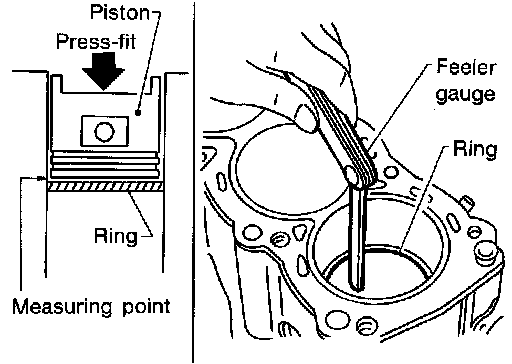 Piston
Press-fit
Ring
Measuring point
Feeler gauge
Ring